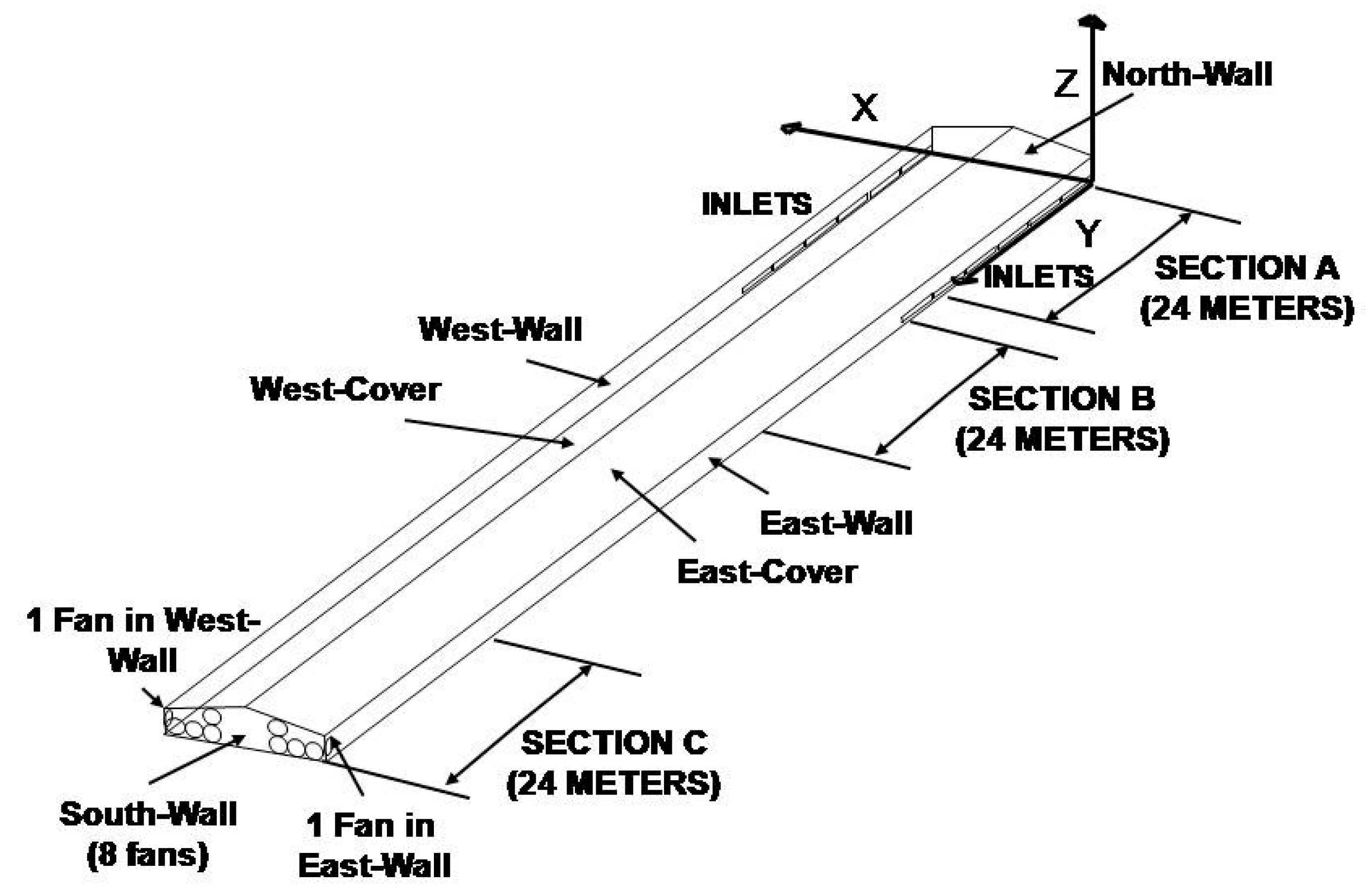 Z
North-Wall
X
INLETS
Y
INLETS
SECTION A (24 METERS)
West-Wall
West-Cover
SECTION B (24 METERS)
East-Wall
East-Cover
1 Fan in West-Wall
SECTION C (24 METERS)
South-Wall (8 fans)
1 Fan in East-Wall