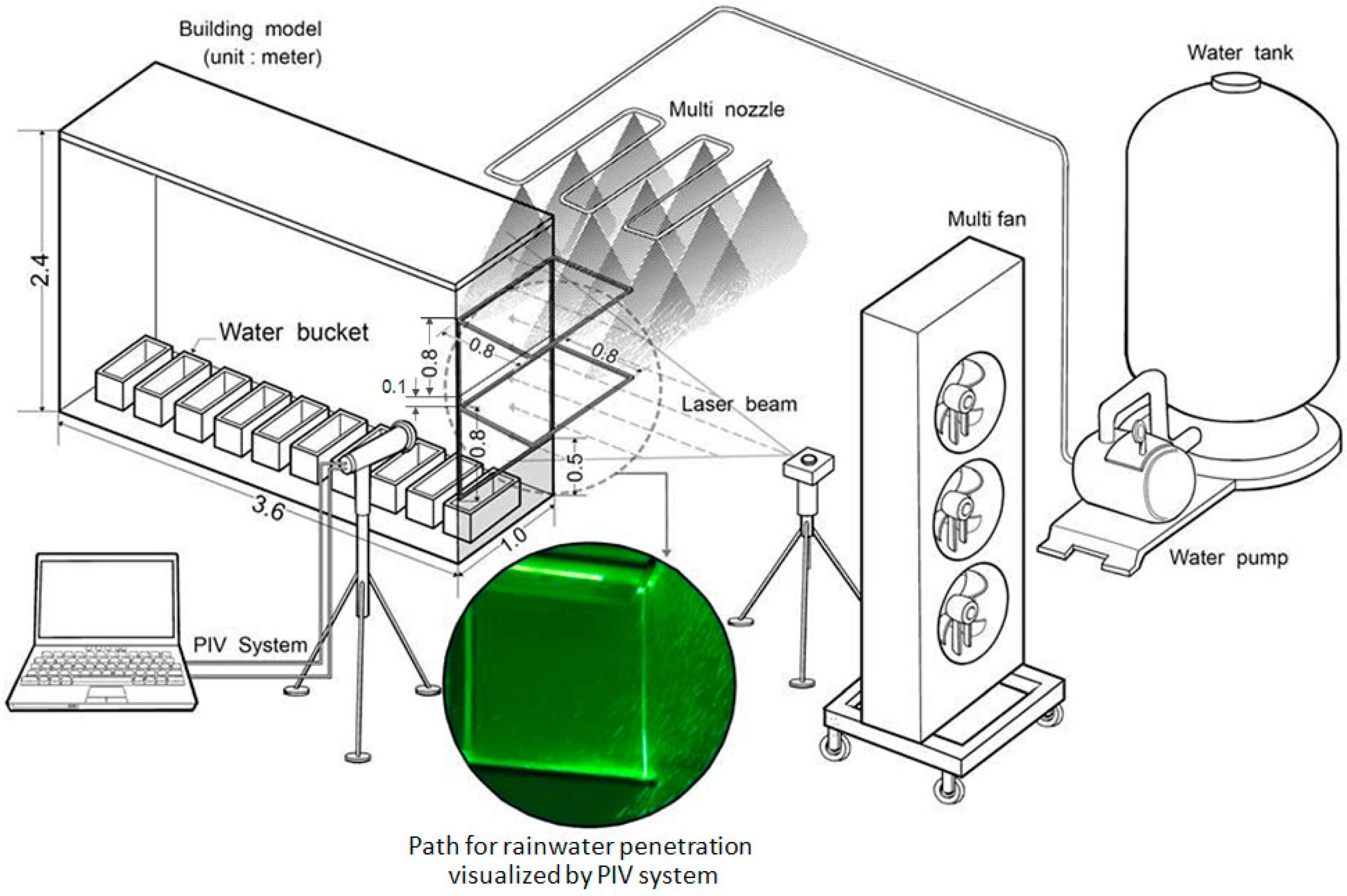 Building model
(unit : meter)

Water tank

Multi nozzle

Multi fan

2.4

Water bucket

0.8

0.8

0.8

0.1

Laser beam

0.8

0.5

3.6

1.0

Water pump

PIV System

Path for rainwater penetration visualized by PIV system