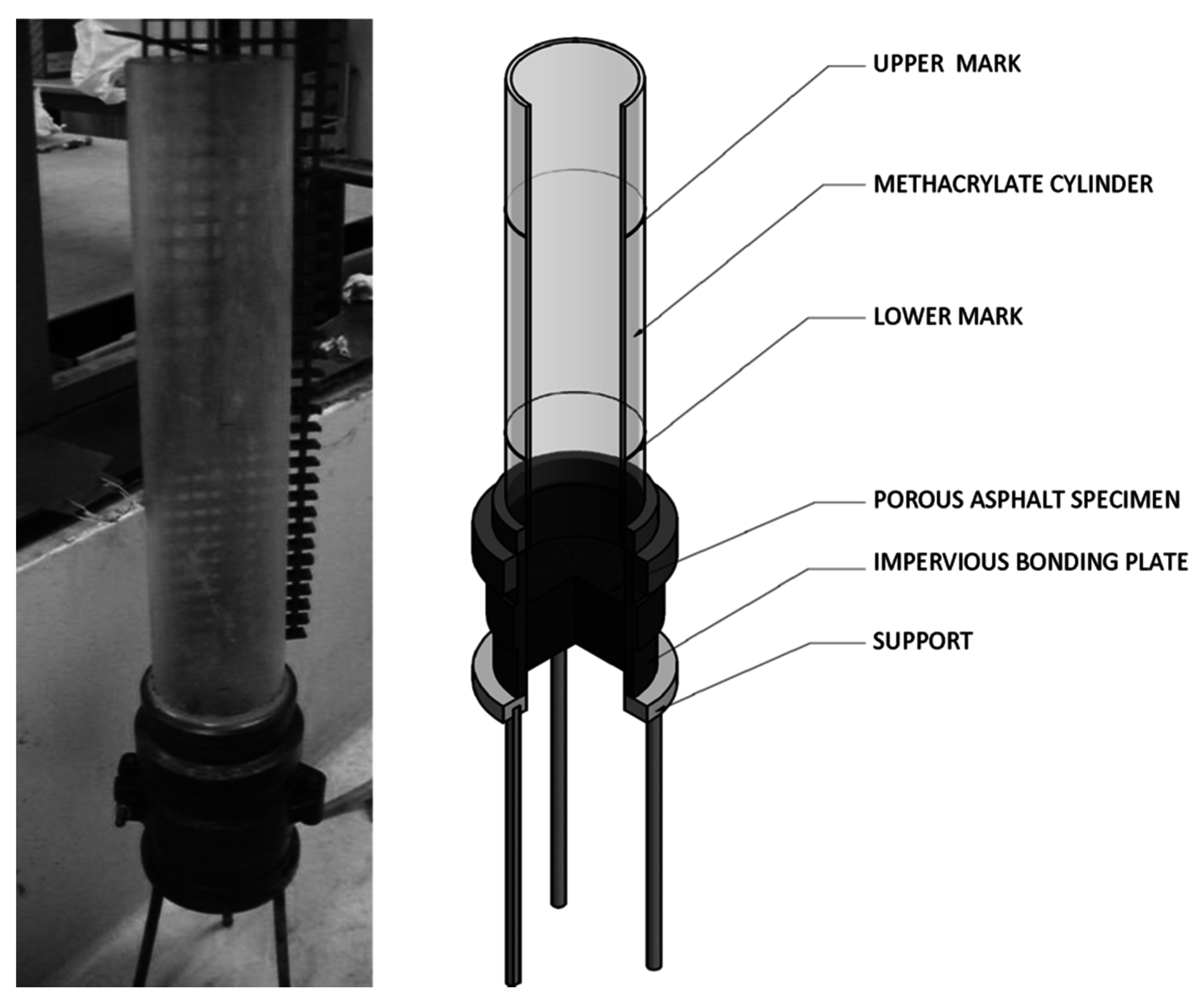 UPPER MARK

METHACRYLATE CYLINDER

LOWER MARK

POROUS ASPHALT SPECIMEN

IMPERVIOUS BONDING PLATE

SUPPORT