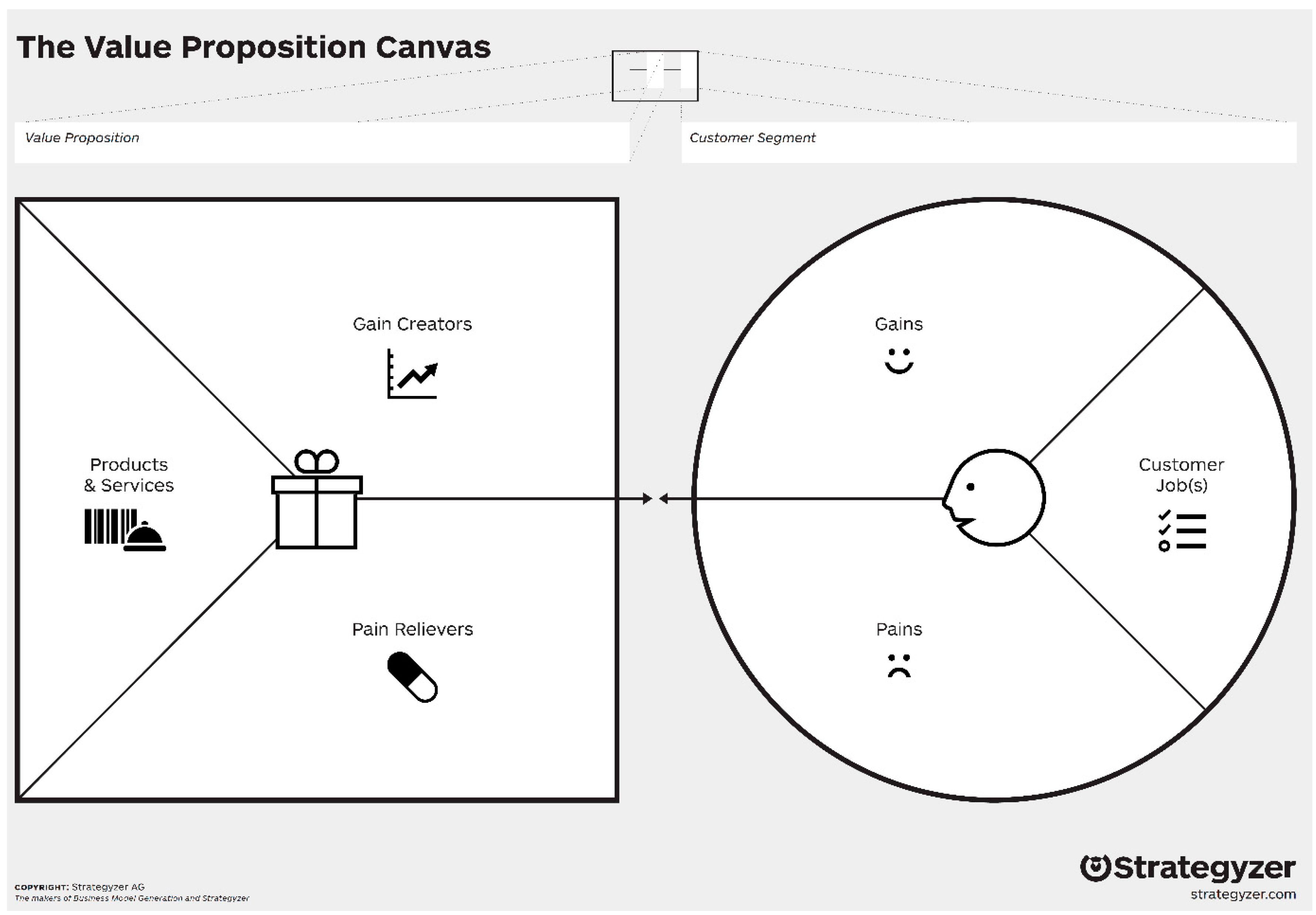 The Value Proposition Canvas

Value Proposition

Customer Segment

Gain Creators

Products & Services

Pain Relievers

Gains

Customer Job(s)

Pains

COPYRIGHT: Strategyzer AG
The makers of Business Model Generation and Strategyzer

Strategyzer
strategyzer.com