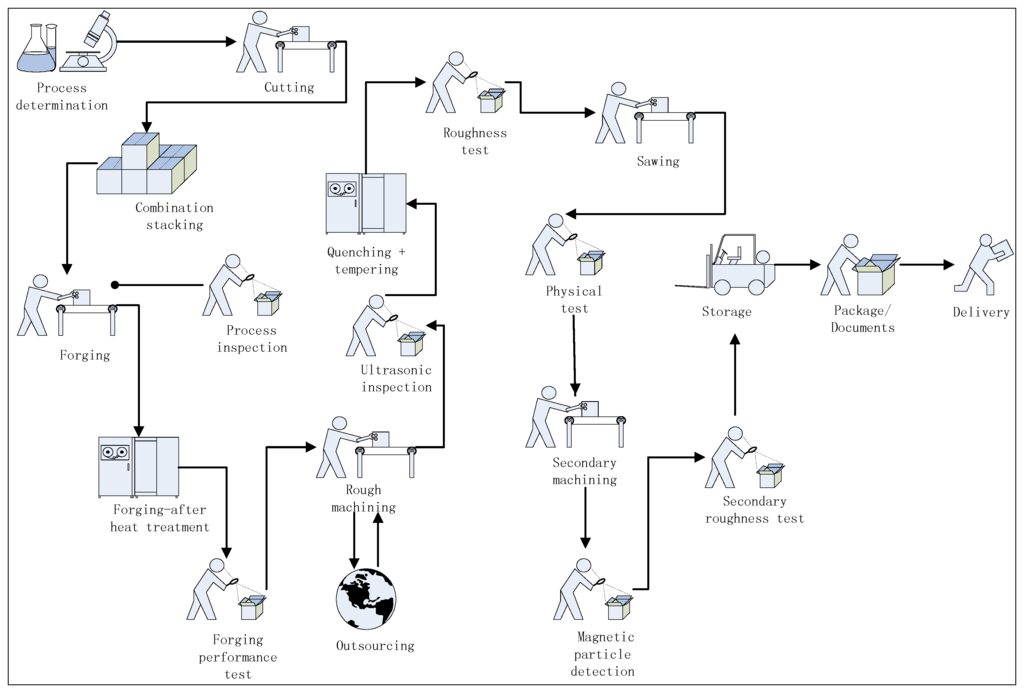 Process determination

Cutting

Combination stacking

Forging

Process inspection

Forging-after heat treatment

Forging performance test

Rough machining

Outsourcing

Ultrasonic inspection

Quenching + tempering

Roughness test

Sawing

Physical test

Secondary machining

Magnetic particle detection

Secondary roughness test

Storage

Package/ Documents

Delivery