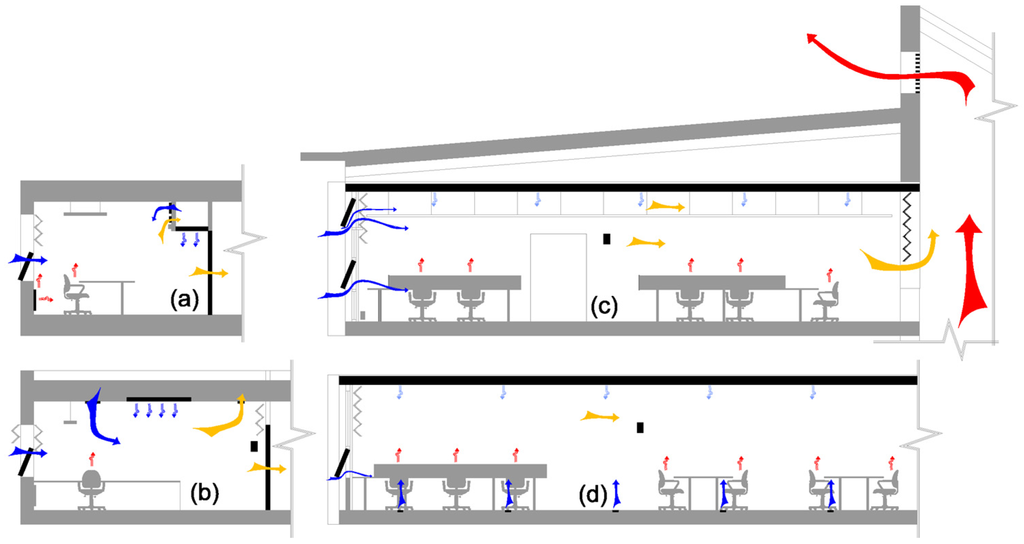 (a)

(c)

(b)

(d)