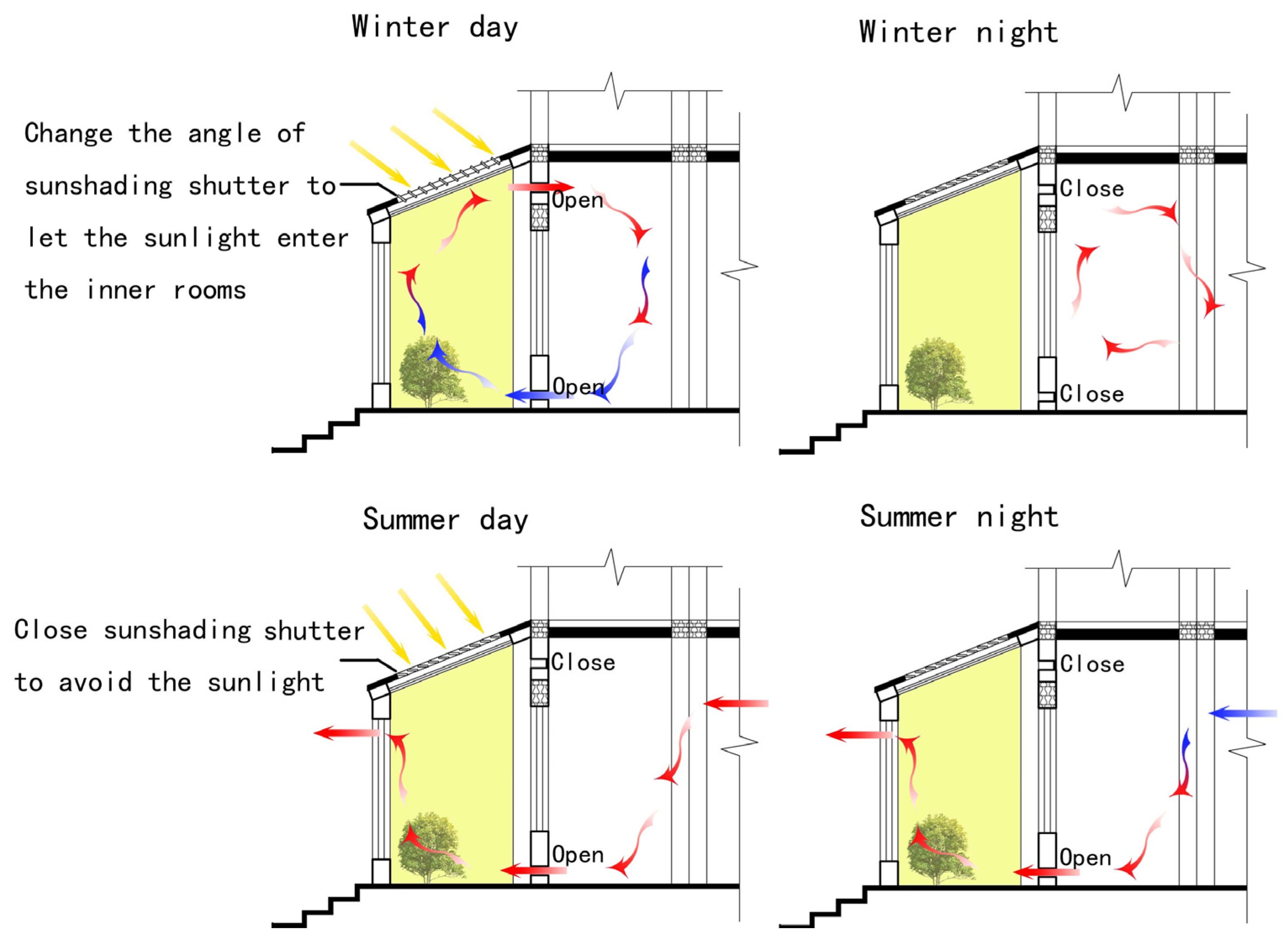 Winter day

Change the angle of sunshading shutter to let the sunlight enter the inner rooms

Open

Open

Winter night

Close

Close

Summer day

Close sunshading shutter to avoid the sunlight

Close

Open

Summer night

Close

Open