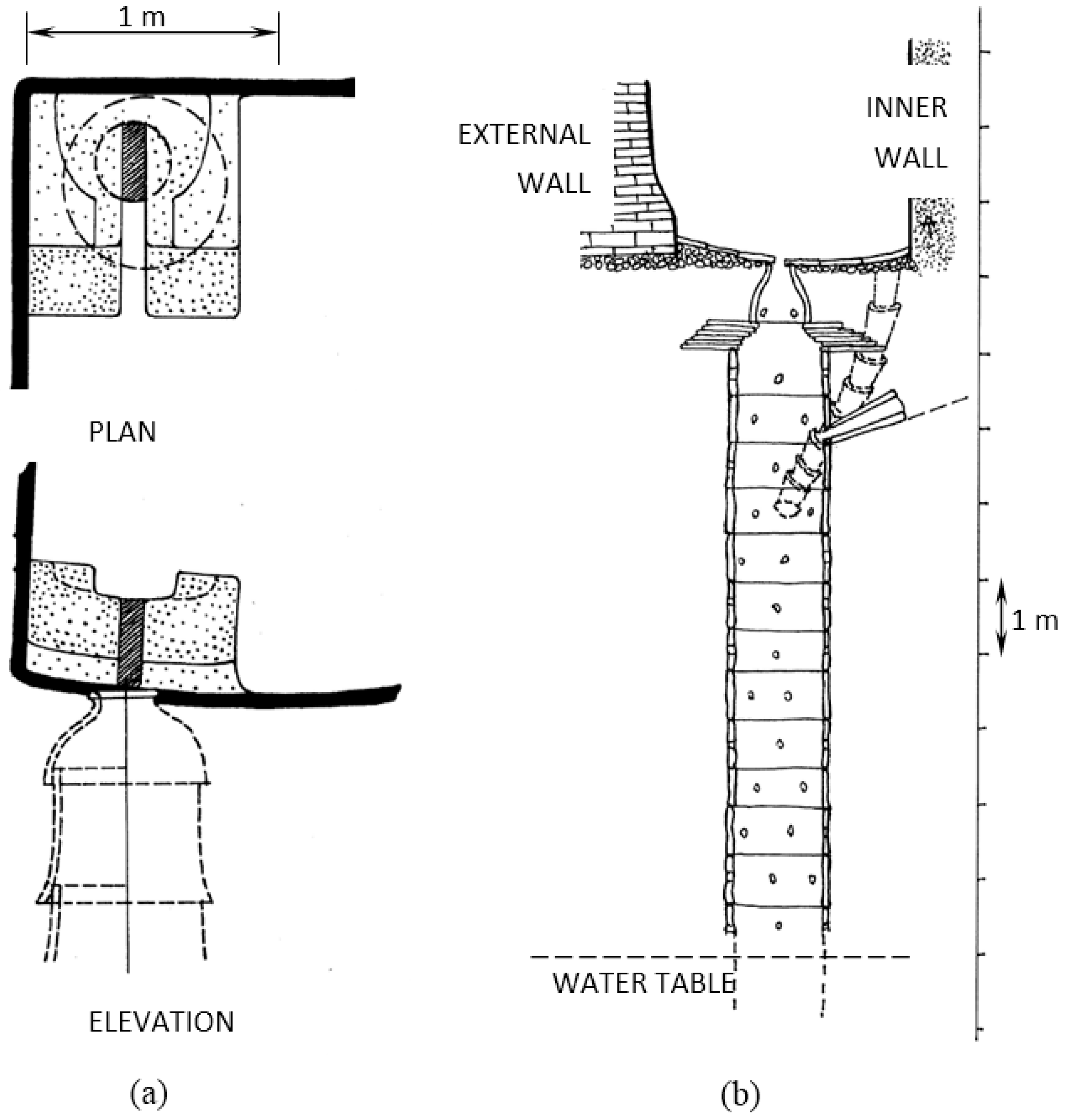 1 m

PLAN

ELEVATION

(a)

EXTERNAL WALL

INNER WALL

1 m

WATER TABLE

(b)