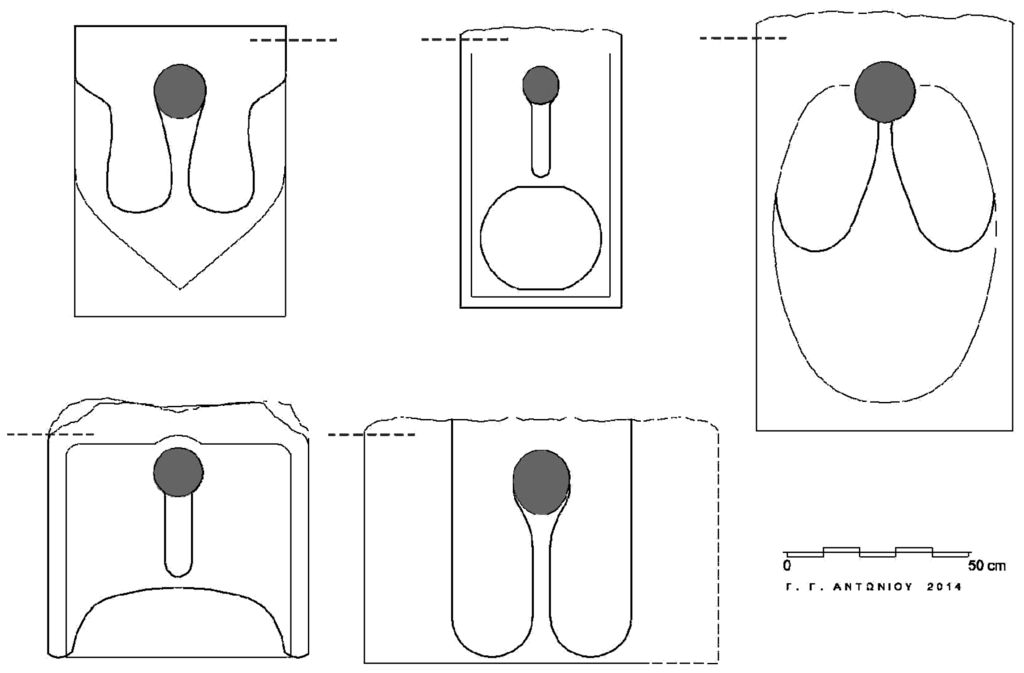 0 50 cm
Γ. Γ. ΑΝΤΩΝΙΟΥ 2014