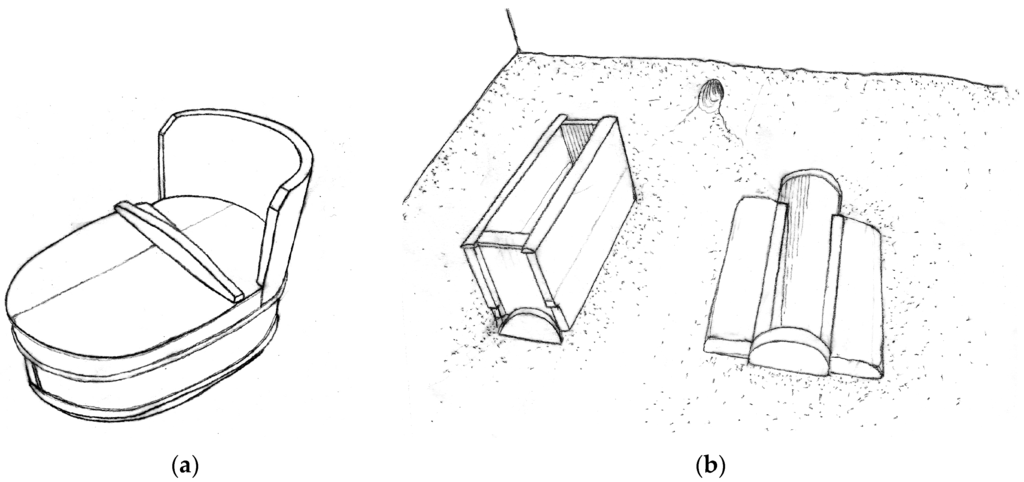 (a)

(b)