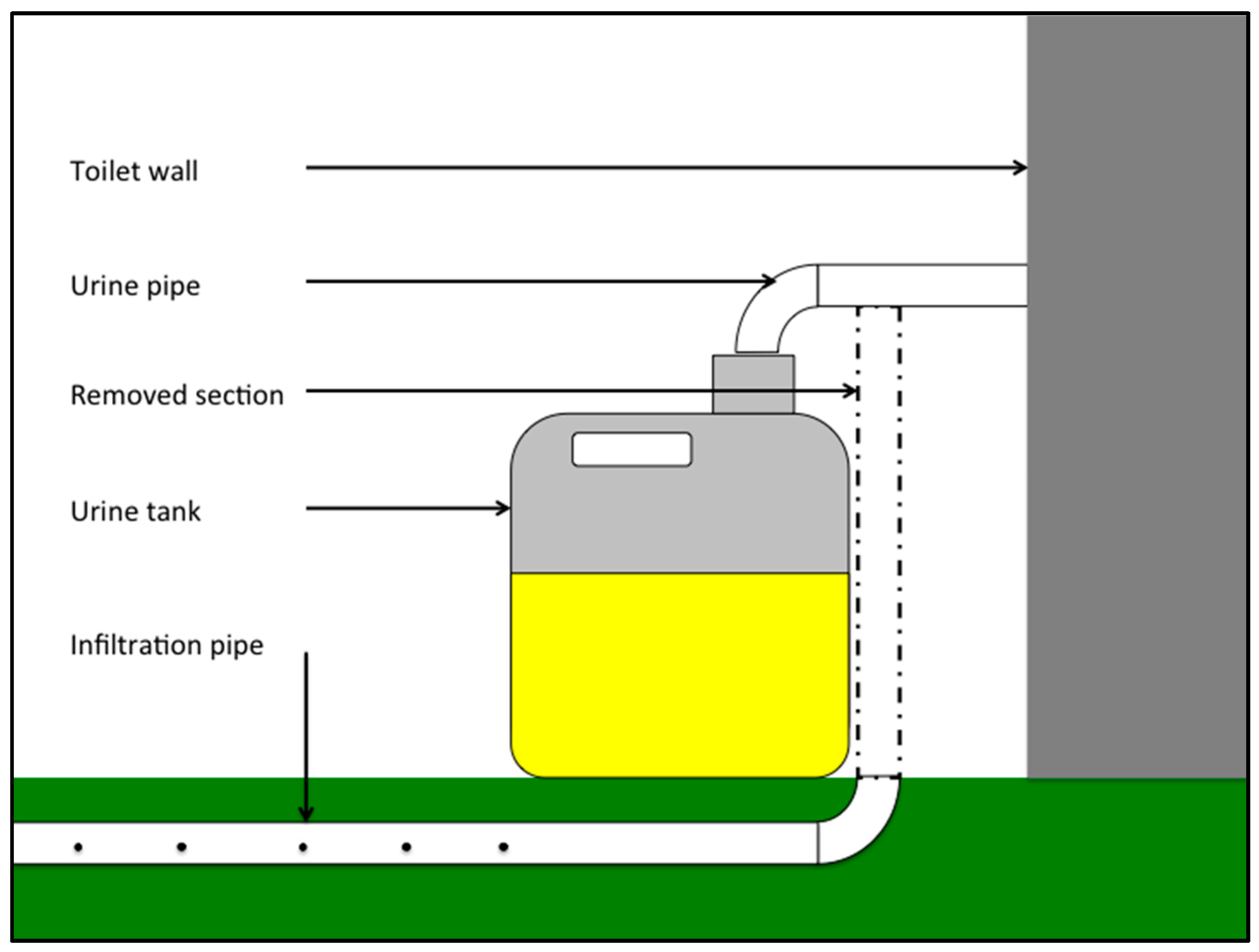 Toilet wall

Urine pipe

Removed section

Urine tank

Infiltration pipe