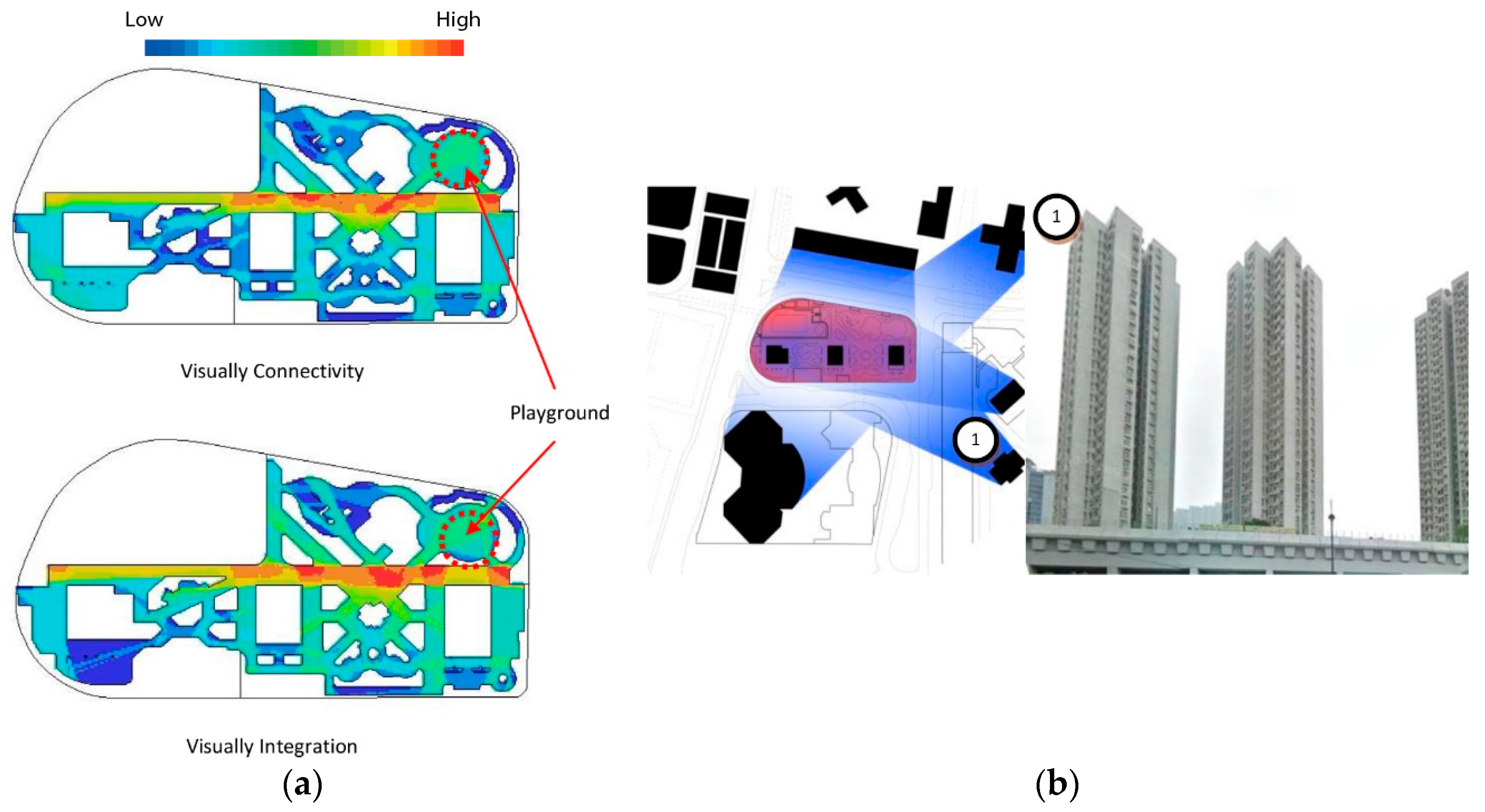 Low High

Visually Connectivity

Playground

Visually Integration

(a)

1

1

(b)