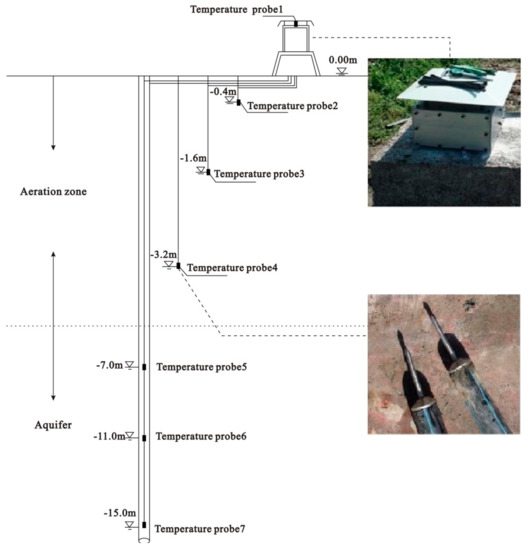 Temperature probe1

0.00m

-0.4m
Temperature probe2

-1.6m
Temperature probe3

Aeration zone

-3.2m
Temperature probe4

-7.0m
Temperature probe5

Aquifer

-11.0m
Temperature probe6

-15.0m
Temperature probe7