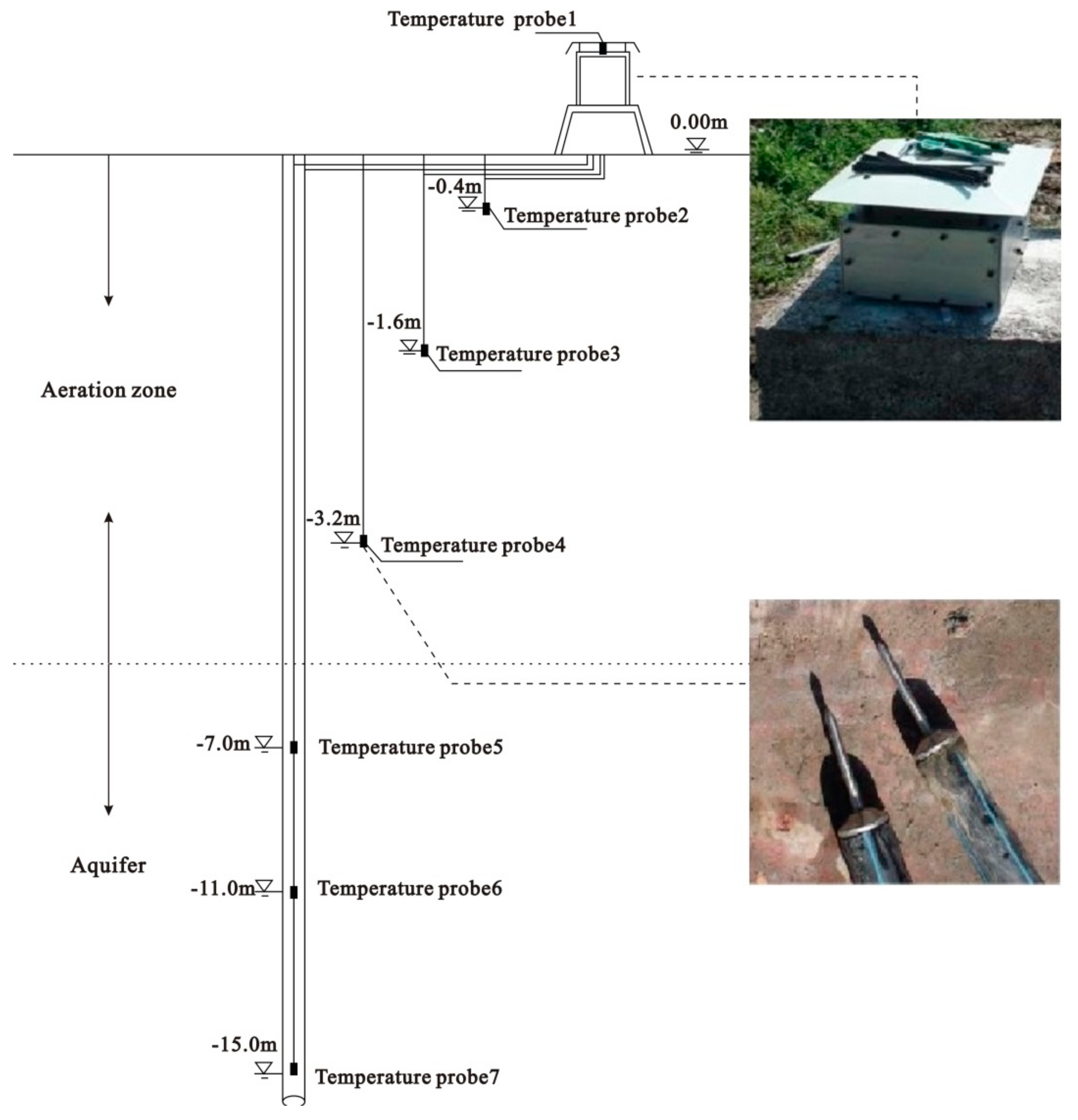 Temperature probe1

0.00m

-0.4m

Temperature probe2

-1.6m

Temperature probe3

Aeration zone

-3.2m

Temperature probe4

-7.0m

Temperature probe5

Aquifer

-11.0m

Temperature probe6

-15.0m

Temperature probe7