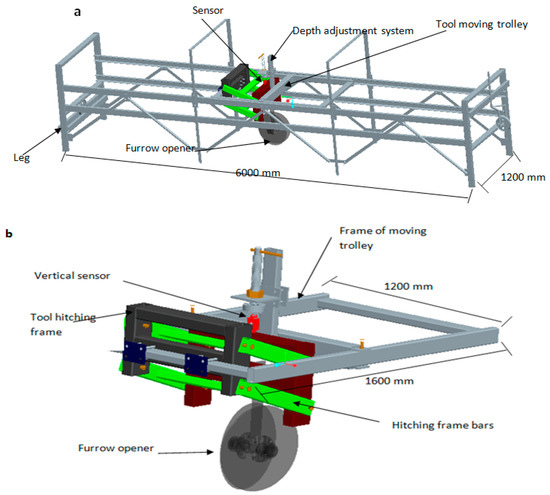 a

Sensor

Depth adjustment system

Tool moving trolley

Leg

Furrow opener

6000 mm

1200 mm

b

Frame of moving trolley

Vertical sensor

1200 mm

Tool hitching frame

1600 mm

Hitching frame bars

Furrow opener