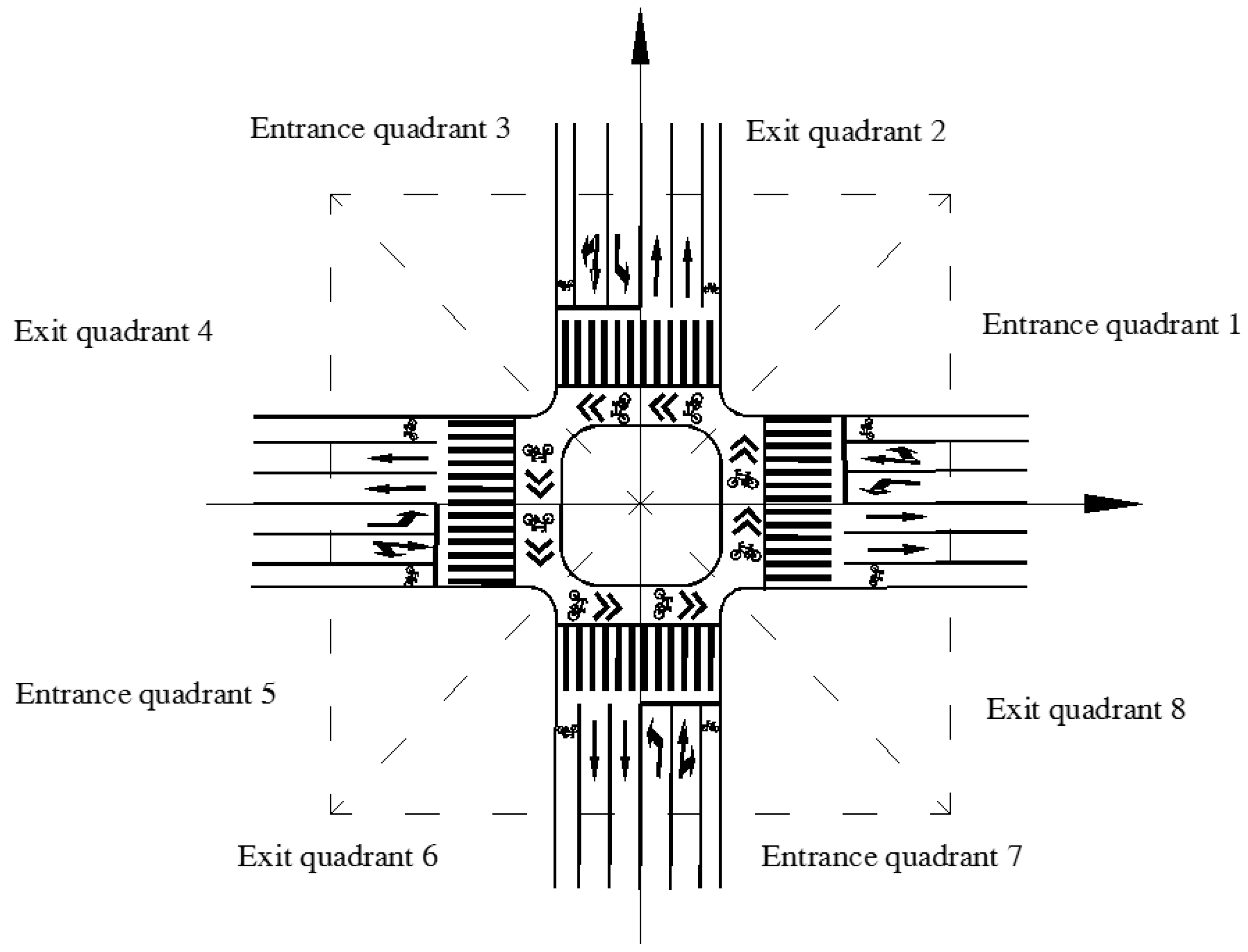 Entrance quadrant 3

Exit quadrant 2

Exit quadrant 4

Entrance quadrant 1

Entrance quadrant 5

Exit quadrant 8

Exit quadrant 6

Entrance quadrant 7