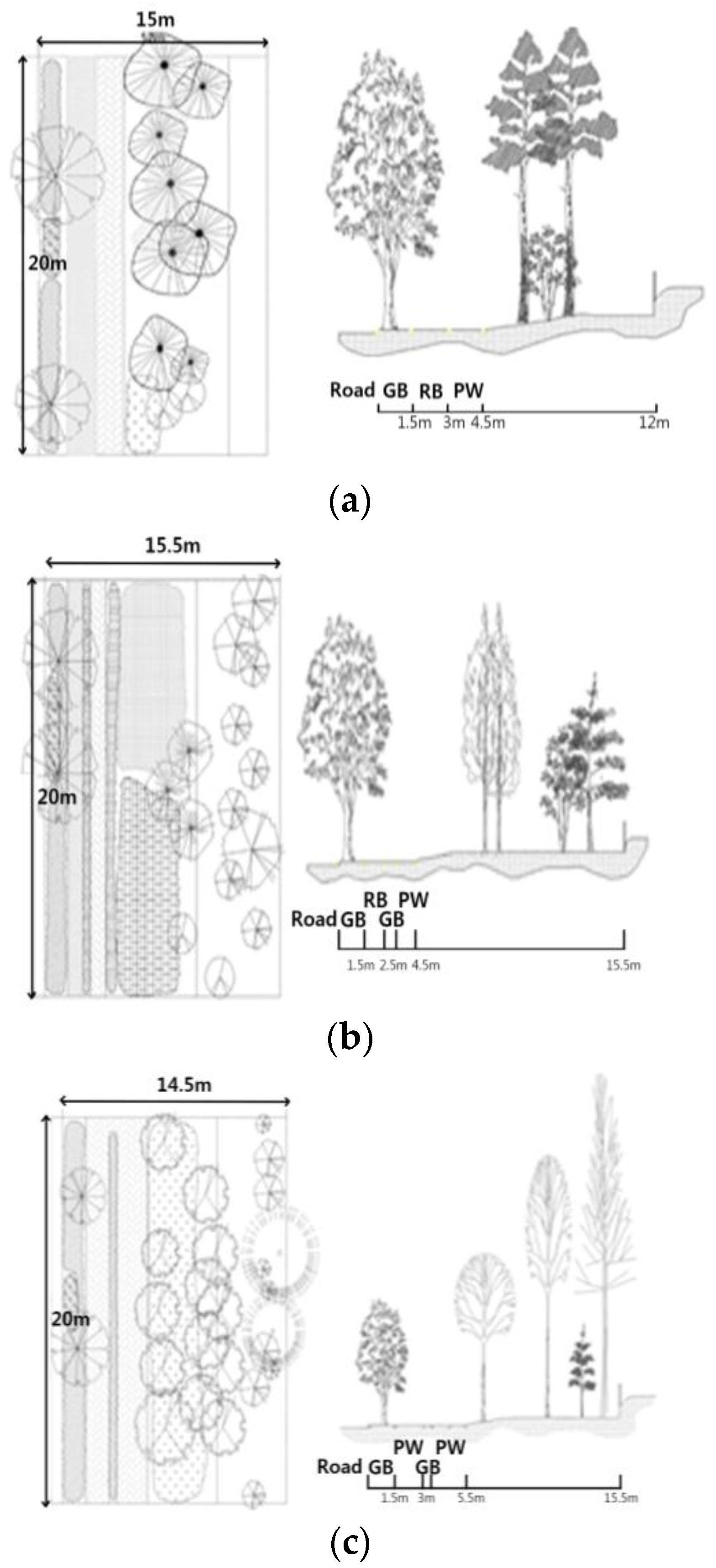 15m

20m

Road GB RB PW
1.5m 3m 4.5m 12m

(a)

15.5m

20m

RB PW
Road GB GB
1.5m 2.5m 4.5m 15.5m

(b)

14.5m

20m

PW PW
Road GB GB
1.5m 3m 5.5m 15.5m

(c)