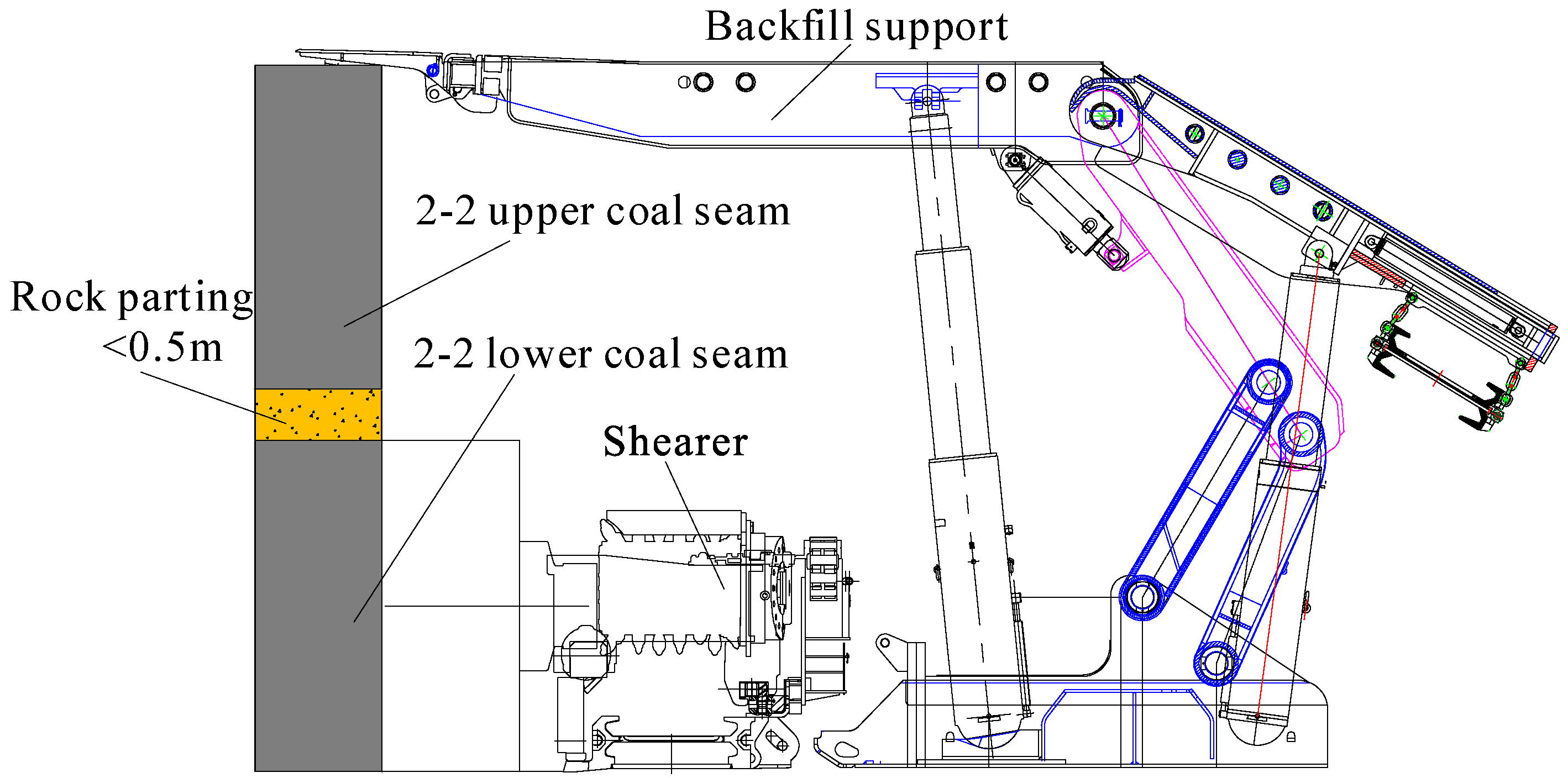 Backfill support

2-2 upper coal seam

Rock parting
<0.5m

2-2 lower coal seam

Shearer