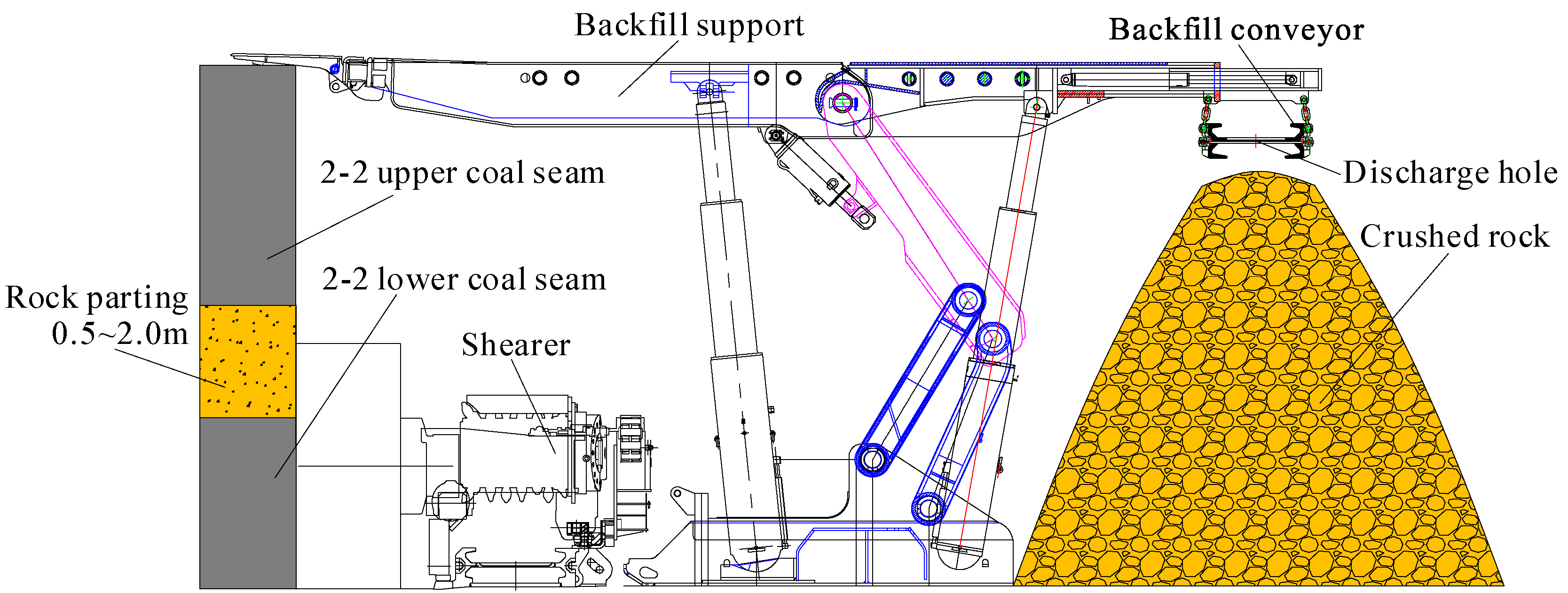 Backfill support
Backfill conveyor
2-2 upper coal seam
Discharge hole
Crushed rock
2-2 lower coal seam
Rock parting
0.5~2.0m
Shearer