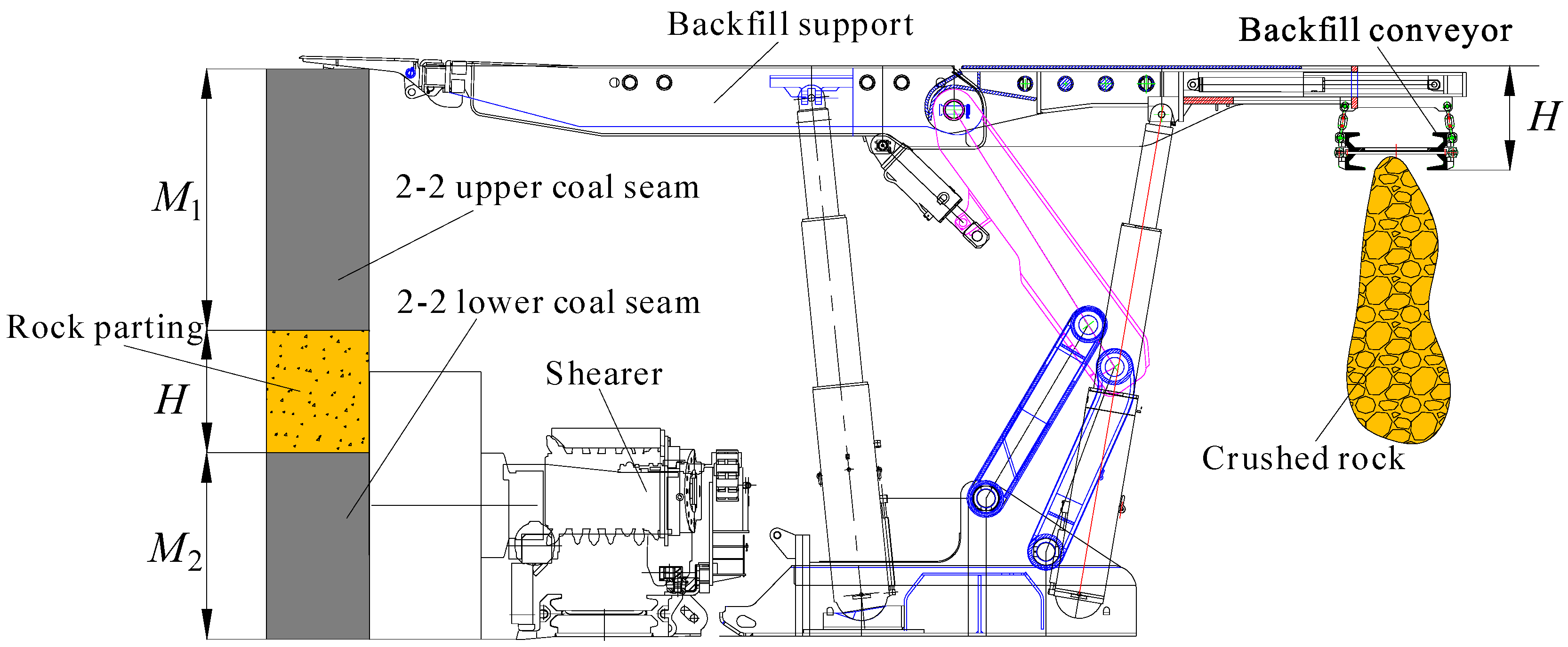 Backfill support

Backfill conveyor

$H$

$M_1$

2-2 upper coal seam

2-2 lower coal seam

Rock parting

$H$

Shearer

Crushed rock

$M_2$