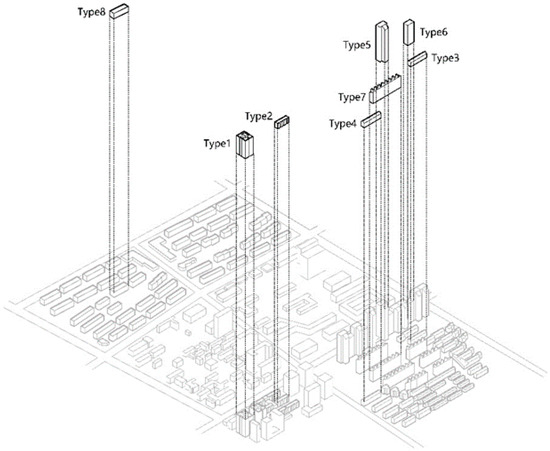 Type8
Type5
Type6
Type3
Type7
Type2
Type4
Type1