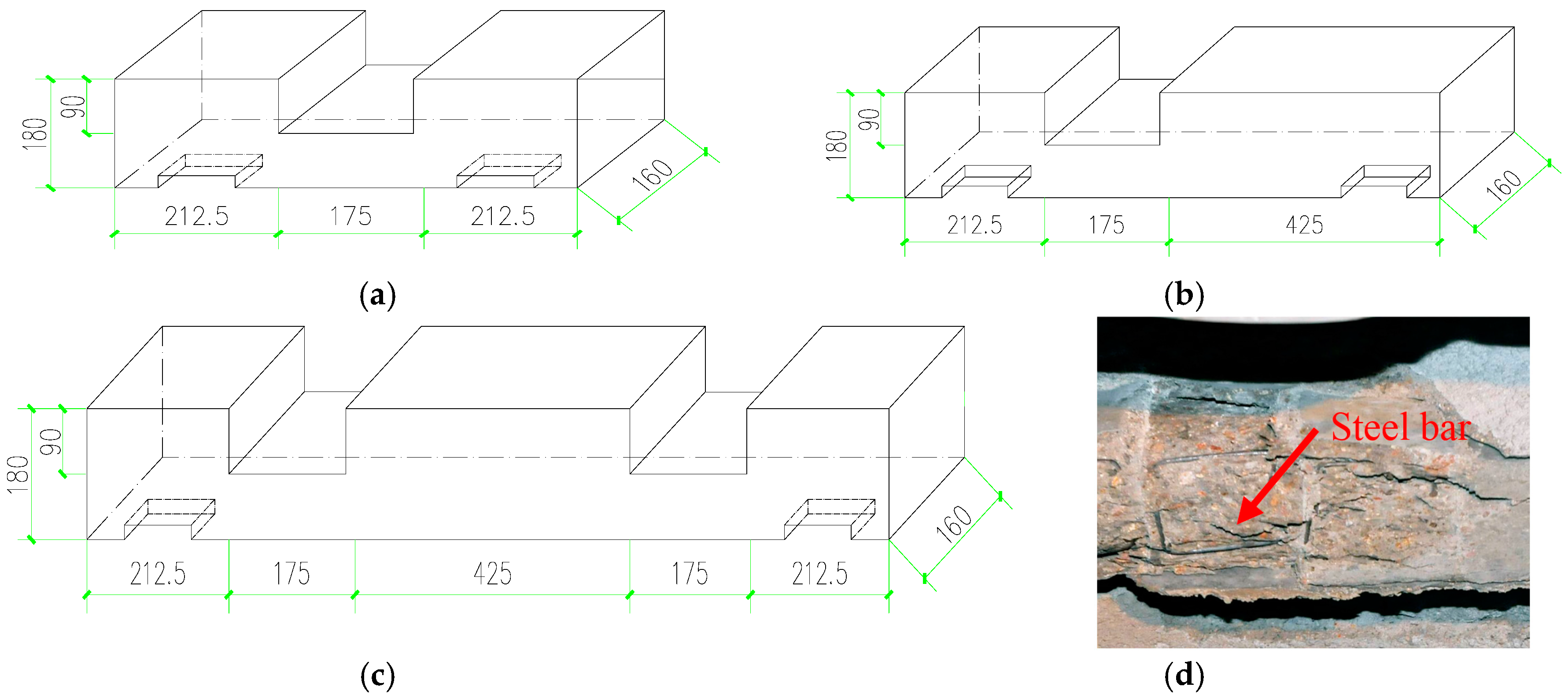 180
90
212.5
175
212.5
160

(a)

180
90
212.5
175
425
160

(b)

180
90
212.5
175
425
175
212.5
160

(c)

Steel bar

(d)