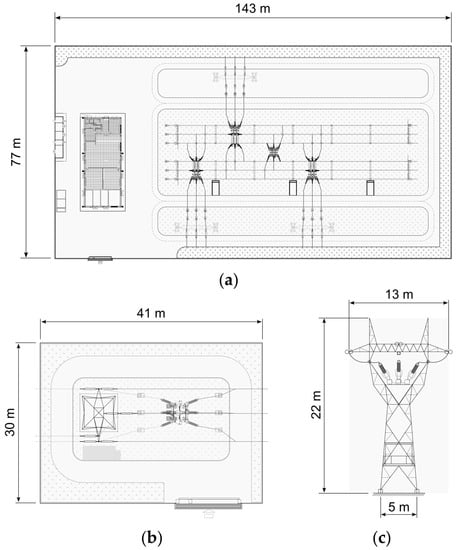 143 m

77 m

(a)

41 m

30 m

(b)

13 m

22 m

5 m

(c)