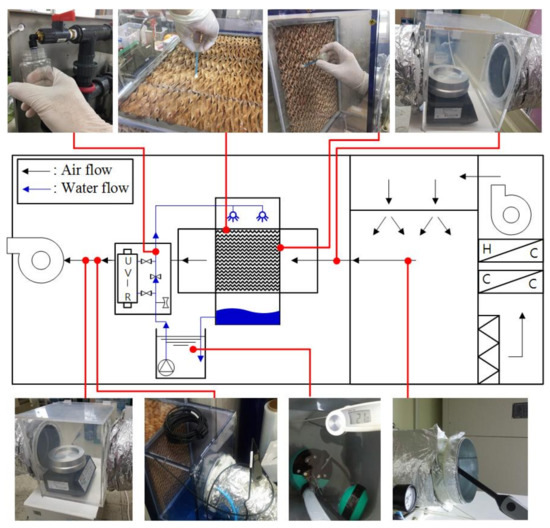 : Air flow
: Water flow

U
V
I
R

H C
C C

12.6