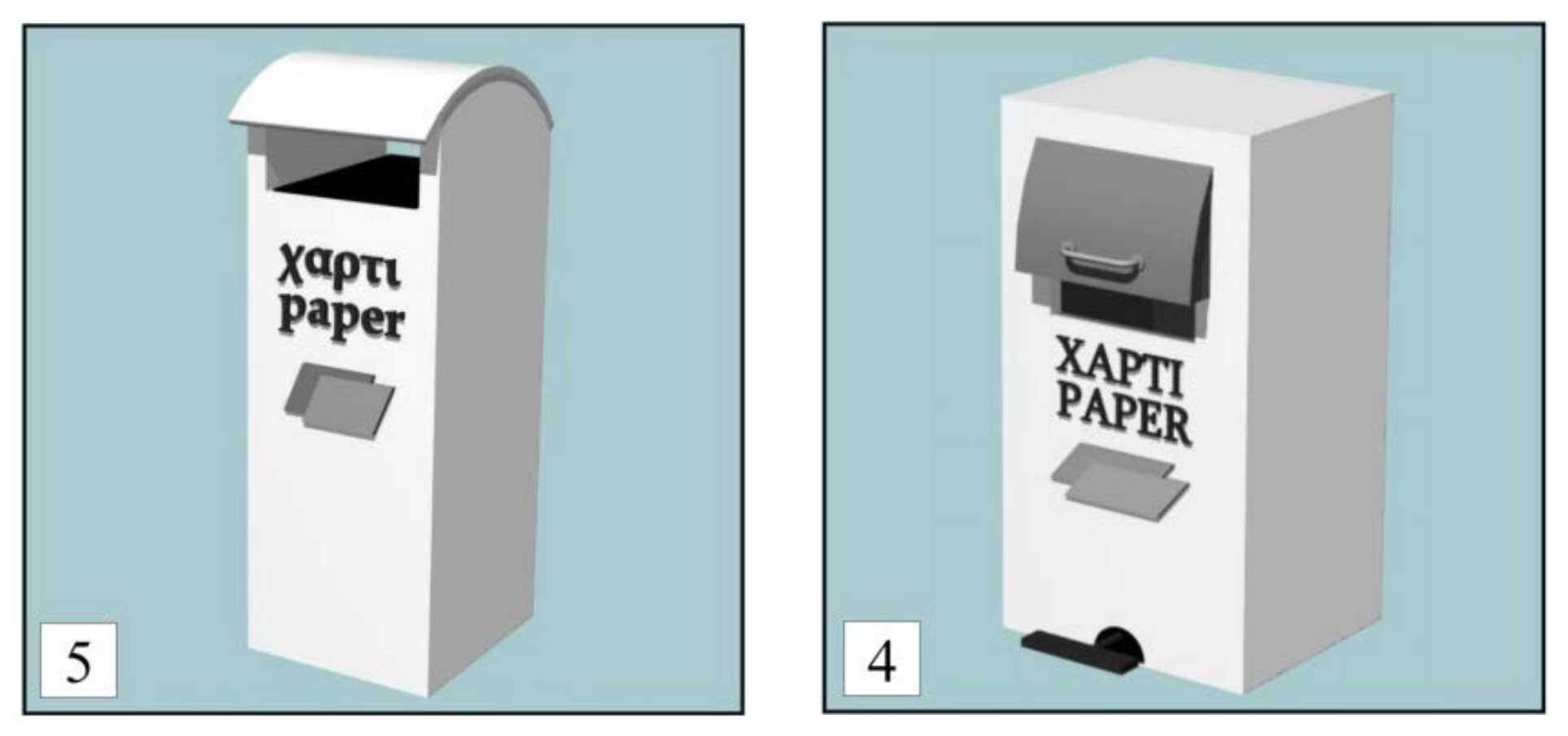 χαρτι
paper

5

ΧΑΡΤΙ
PAPER

4