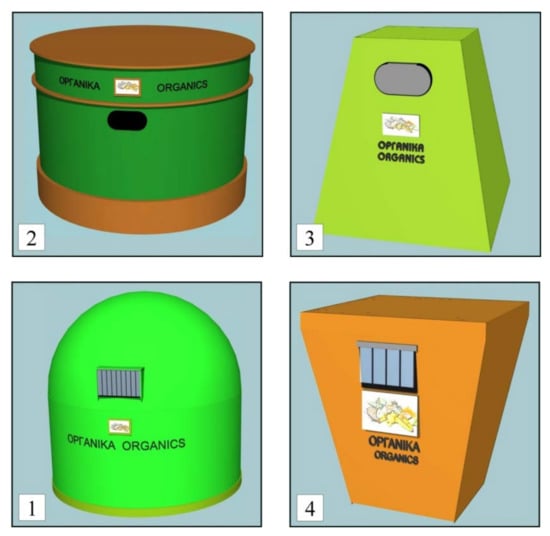 ΟΡΓΑΝΙΚΑ ORGANICS

2

ΟΡΓΑΝΙΚΑ
ORGANICS

3

ΟΡΓΑΝΙΚΑ ORGANICS

1

ΟΡΓΑΝΙΚΑ
ORGANICS

4