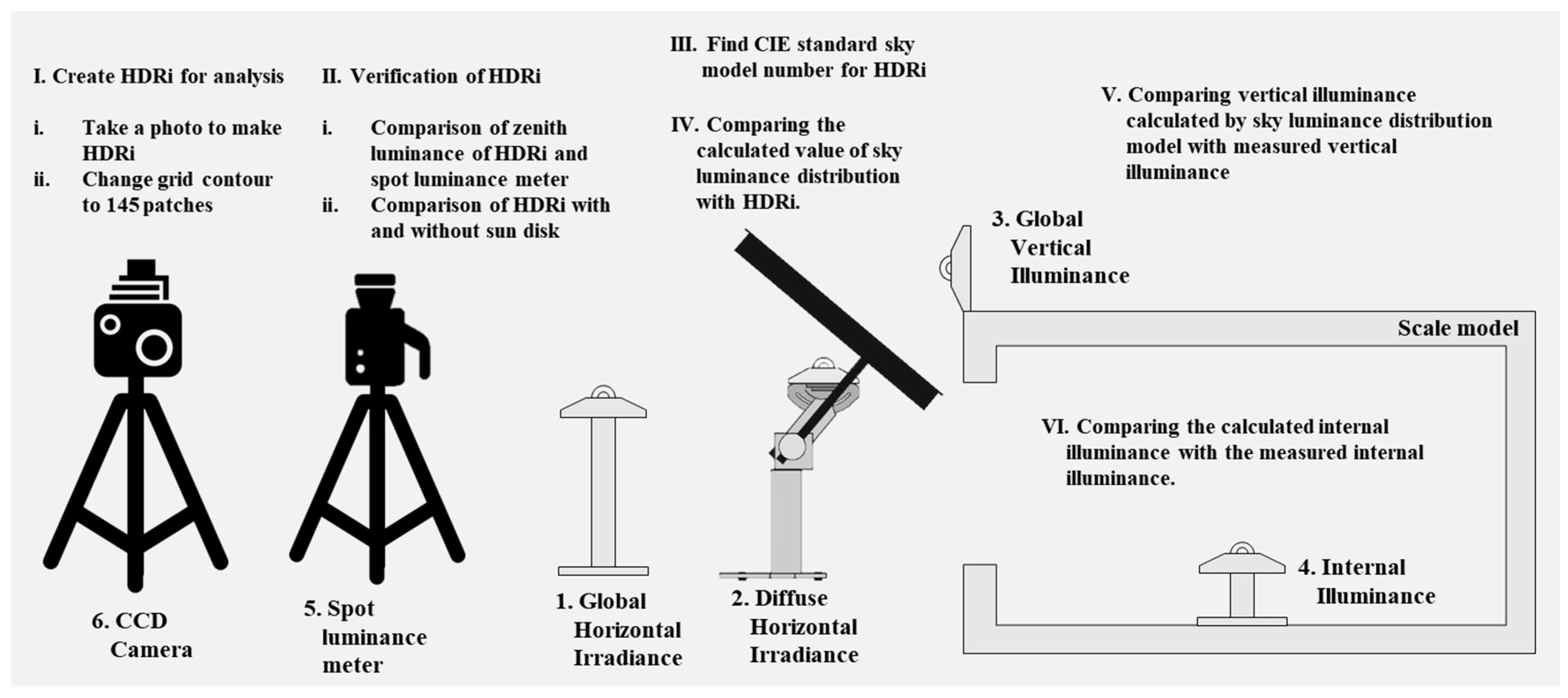 I. Create HDRi for analysis

i. Take a photo to make HDRi
ii. Change grid contour to 145 patches

II. Verification of HDRi

i. Comparison of zenith luminance of HDRi and spot luminance meter
ii. Comparison of HDRi with and without sun disk

III. Find CIE standard sky model number for HDRi

IV. Comparing the calculated value of sky luminance distribution with HDRi.

V. Comparing vertical illuminance calculated by sky luminance distribution model with measured vertical illuminance

3. Global Vertical Illuminance

Scale model

VI. Comparing the calculated internal illuminance with the measured internal illuminance.

4. Internal Illuminance

6. CCD Camera

5. Spot luminance meter

1. Global Horizontal Irradiance

2. Diffuse Horizontal Irradiance