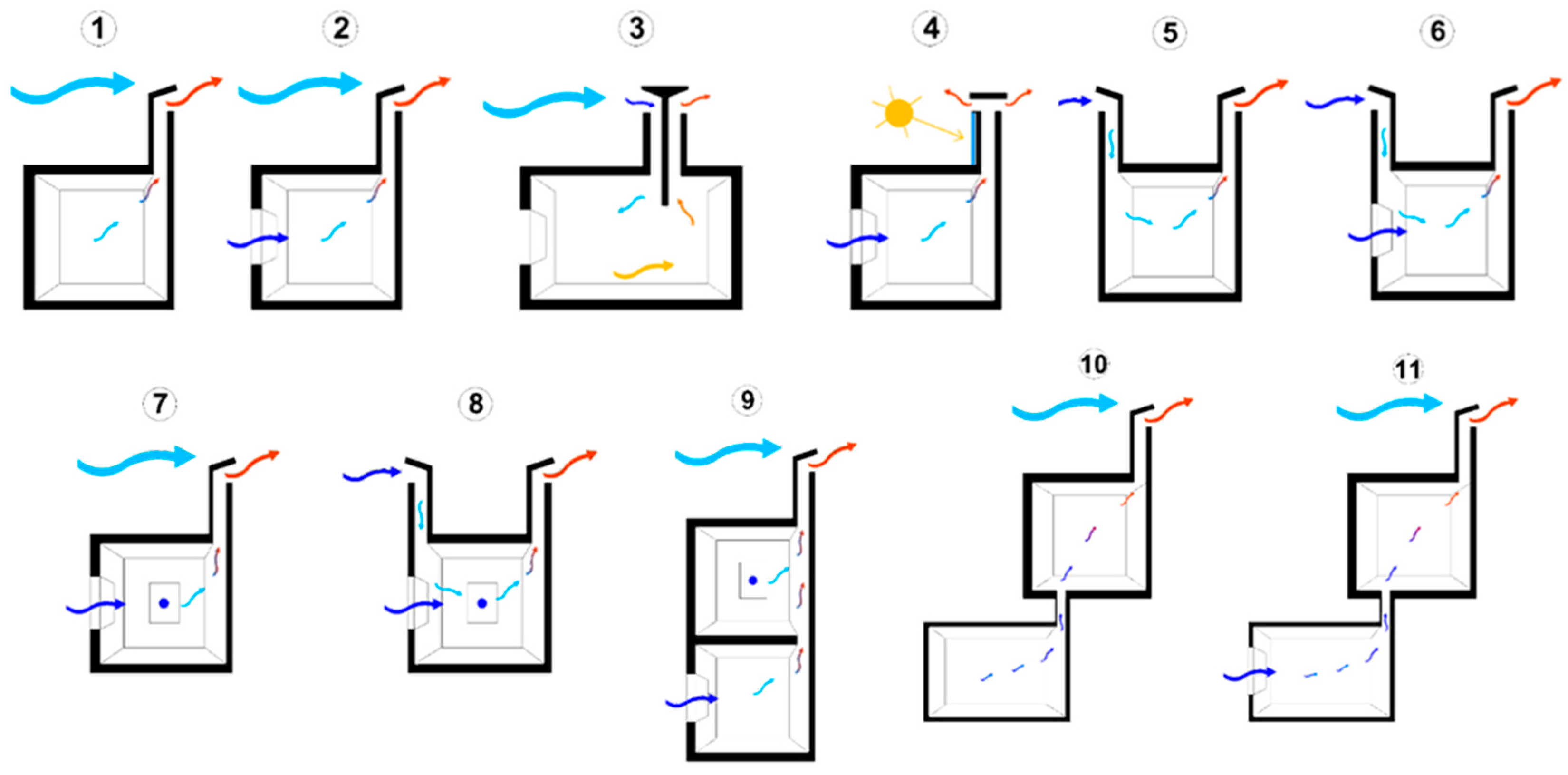 1 2 3 4 5 6

7 8 9 10 11