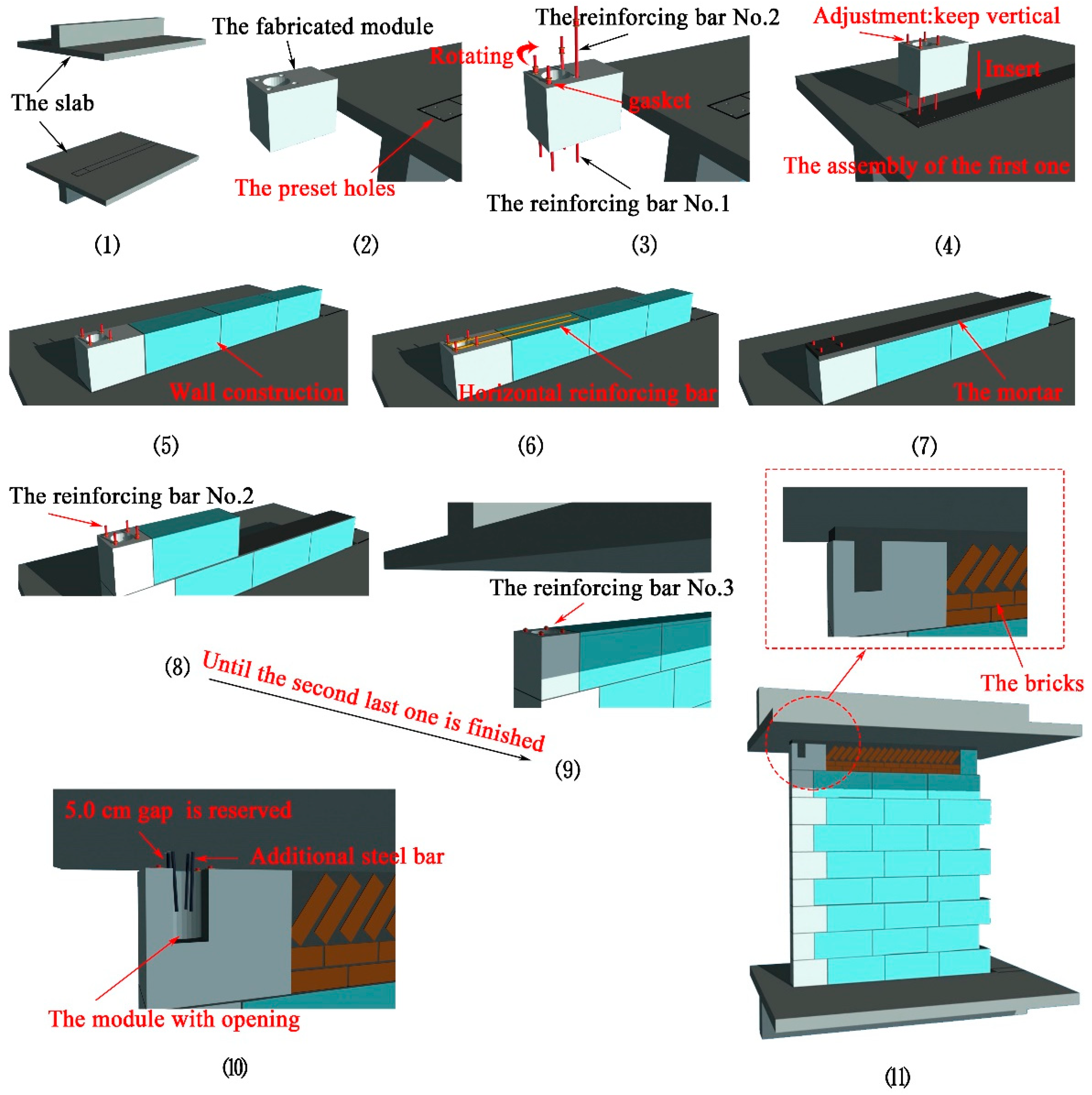 The slab

(1)

The fabricated module

The preset holes

(2)

The reinforcing bar No.2

Rotating

gasket

The reinforcing bar No.1

(3)

Adjustment:keep vertical

Insert

The assembly of the first one

(4)

Wall construction

(5)

Horizontal reinforcing bar

(6)

The mortar

(7)

The reinforcing bar No.2

(8)

Until the second last one is finished

The reinforcing bar No.3

(9)

5.0 cm gap is reserved

Additional steel bar

The module with opening

(10)

The bricks

(11)