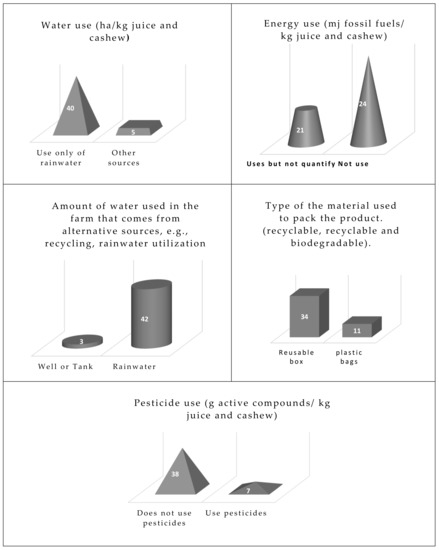 Water use (ha/kg juice and cashew)

40

5

Use only of rainwater

Other sources

Energy use (mj fossil fuels/ kg juice and cashew)

21

24

Uses but not quantify Not use

Amount of water used in the farm that comes from alternative sources, e.g., recycling, rainwater utilization

3

42

Well or Tank

Rainwater

Type of the material used to pack the product. (recyclable, recyclable and biodegradable).

34

11

Reusable box

plastic bags

Pesticide use (g active compounds/ kg juice and cashew)

38

7

Does not use pesticides

Use pesticides