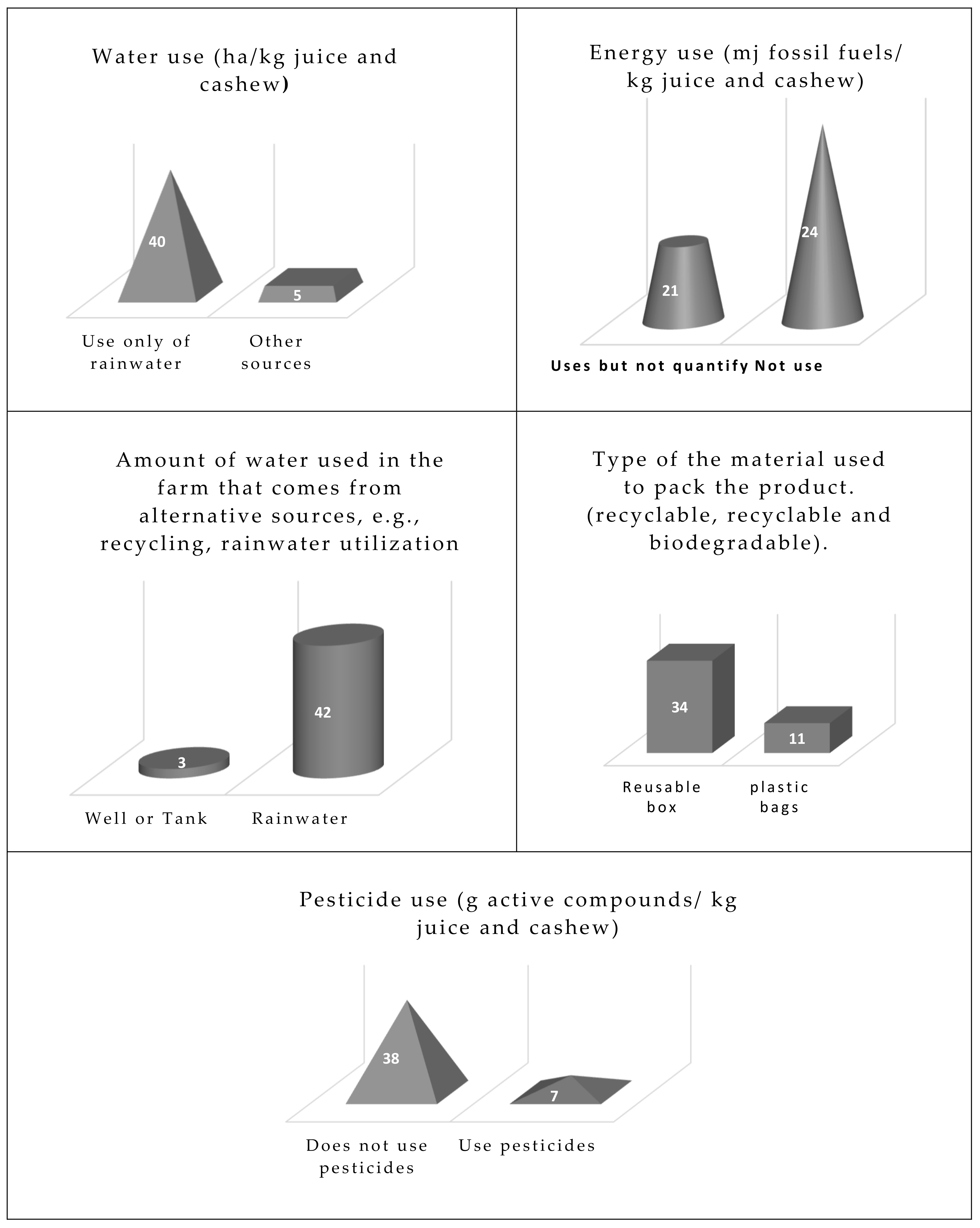 Water use (ha/kg juice and cashew)

40

5

Use only of rainwater

Other sources

Energy use (mj fossil fuels/ kg juice and cashew)

21

24

Uses but not quantify Not use

Amount of water used in the farm that comes from alternative sources, e.g., recycling, rainwater utilization

3

42

Well or Tank

Rainwater

Type of the material used to pack the product. (recyclable, recyclable and biodegradable).

34

11

Reusable box

plastic bags

Pesticide use (g active compounds/ kg juice and cashew)

38

7

Does not use pesticides

Use pesticides