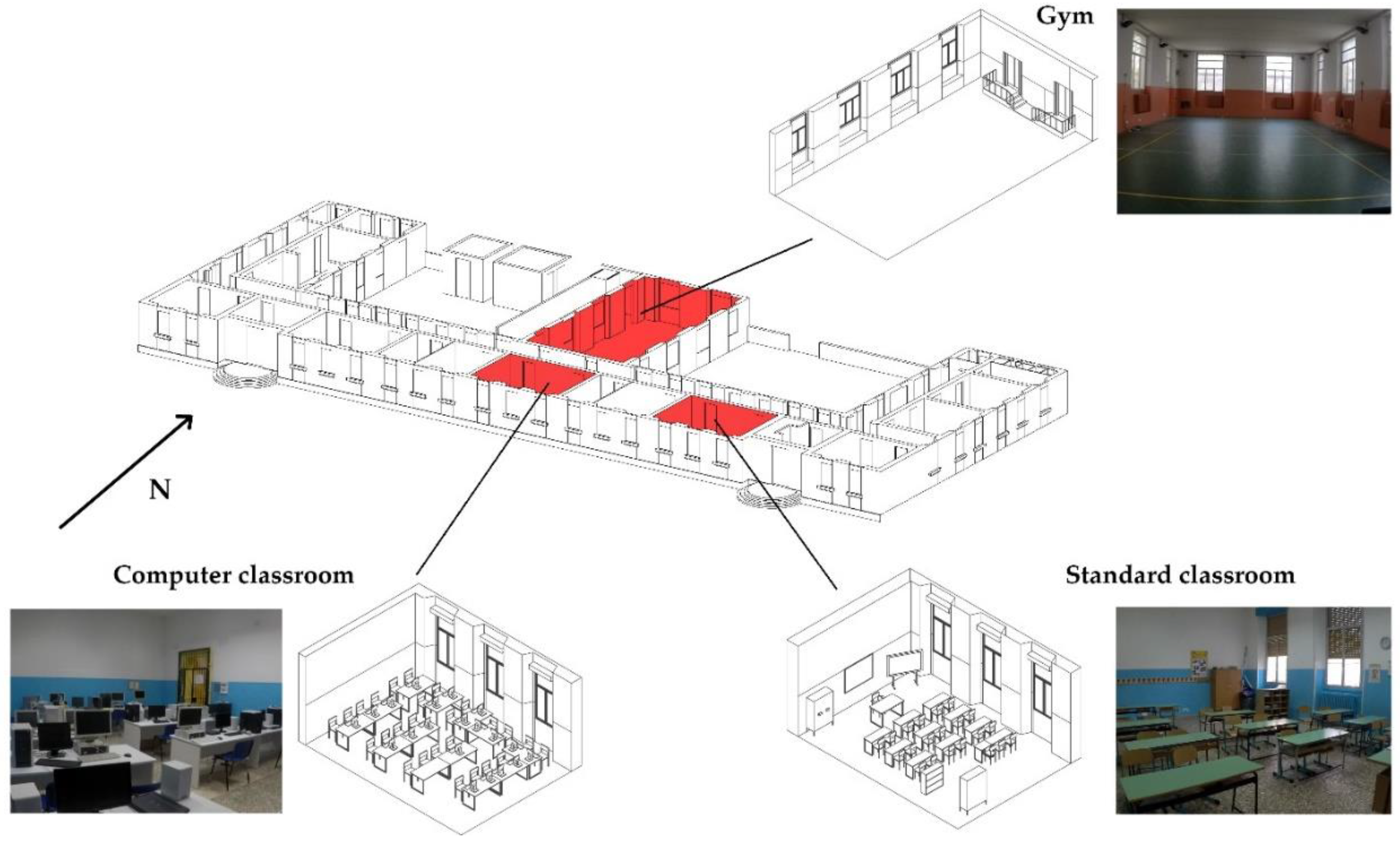 Gym

N

Computer classroom

Standard classroom