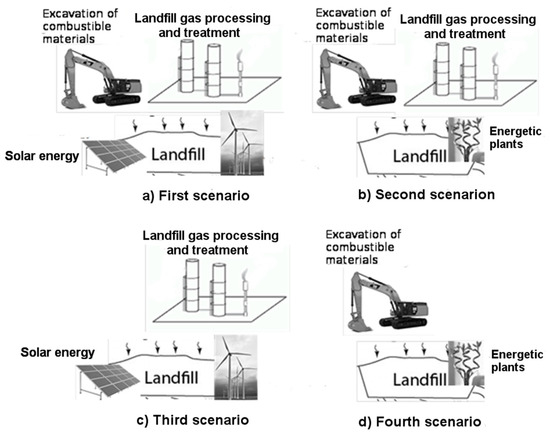 Excavation of combustible materials

Landfill gas processing and treatment

Solar energy

Landfill

a) First scenario

Excavation of combustible materials

Landfill gas processing and treatment

Landfill

Energetic plants

b) Second scenarion

Landfill gas processing and treatment

Solar energy

Landfill

c) Third scenario

Excavation of combustible materials

Landfill

Energetic plants

d) Fourth scenario