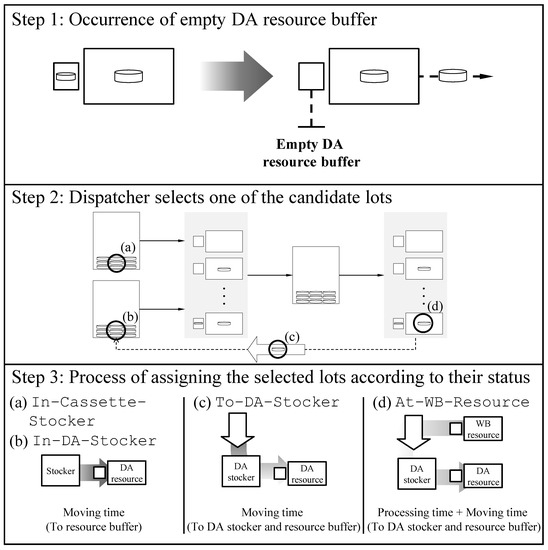 Step 1: Occurrence of empty DA resource buffer

Empty DA resource buffer

Step 2: Dispatcher selects one of the candidate lots

(a)

(b)

(c)

(d)

Step 3: Process of assigning the selected lots according to their status

(a) In-Cassette-Stocker
(b) In-DA-Stocker

Stocker

DA resource

Moving time
(To resource buffer)

(c) To-DA-Stocker

DA stocker

DA resource

Moving time
(To DA stocker and resource buffer)

(d) At-WB-Resource

WB resource

DA stocker

DA resource

Processing time + Moving time
(To DA stocker and resource buffer)