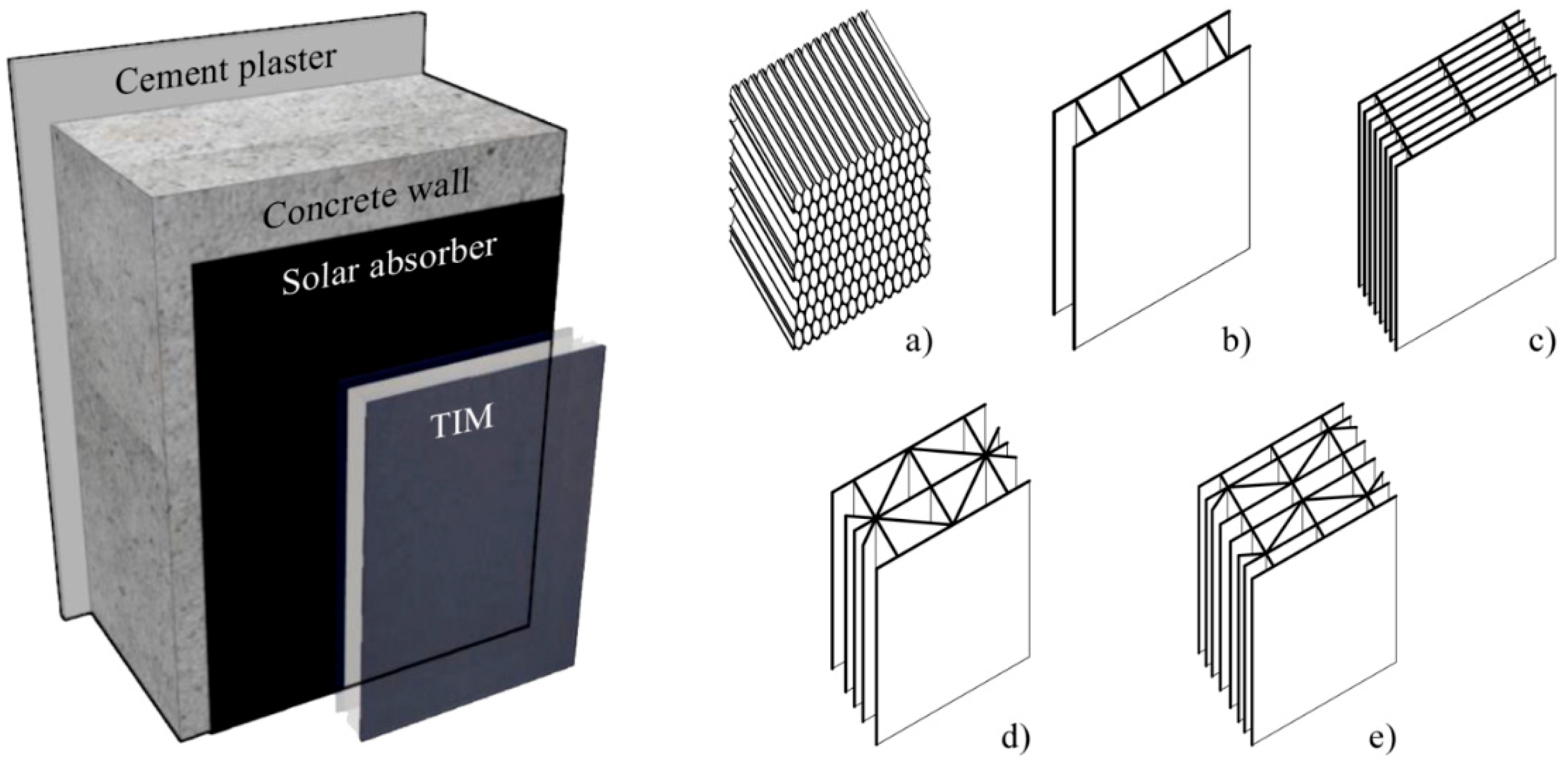 Cement plaster

Concrete wall

Solar absorber

TIM

a)

b)

c)

d)

e)