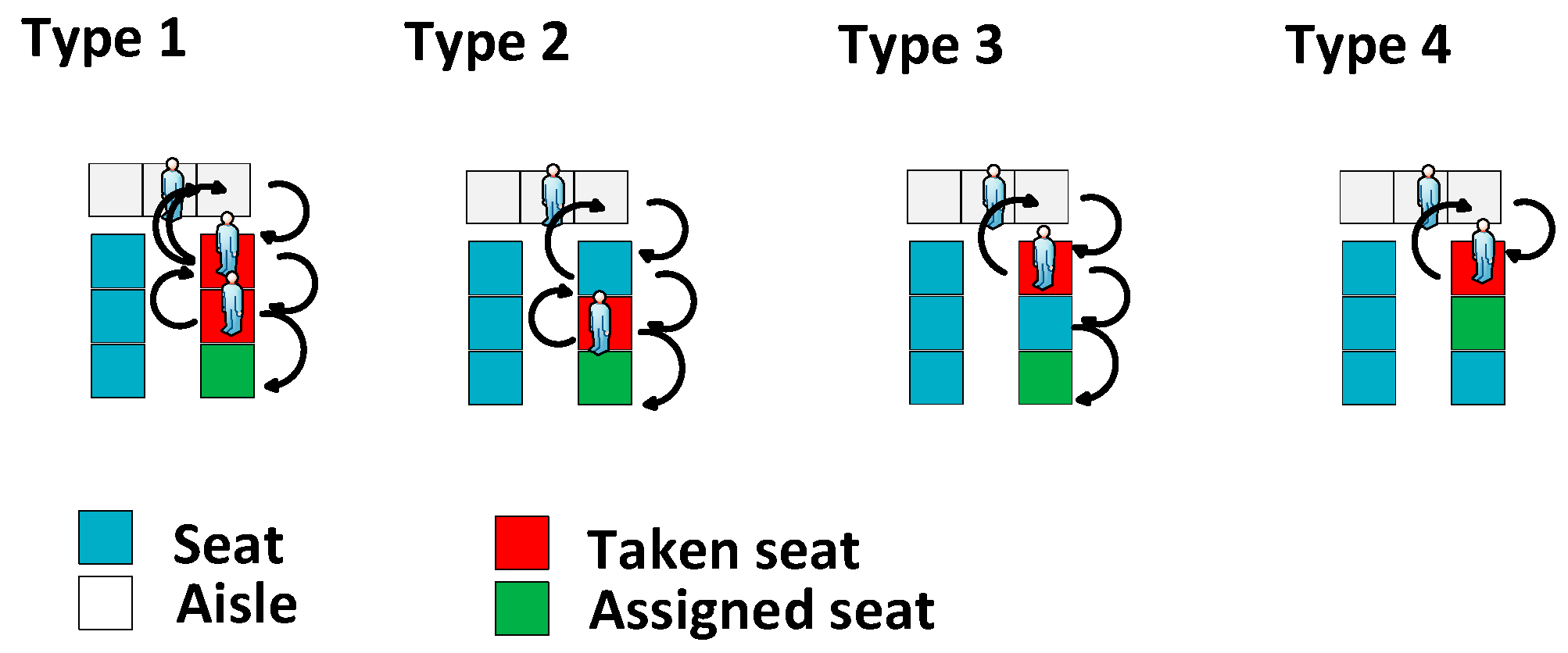 Type 1

Type 2

Type 3

Type 4

Seat

Aisle

Taken seat

Assigned seat