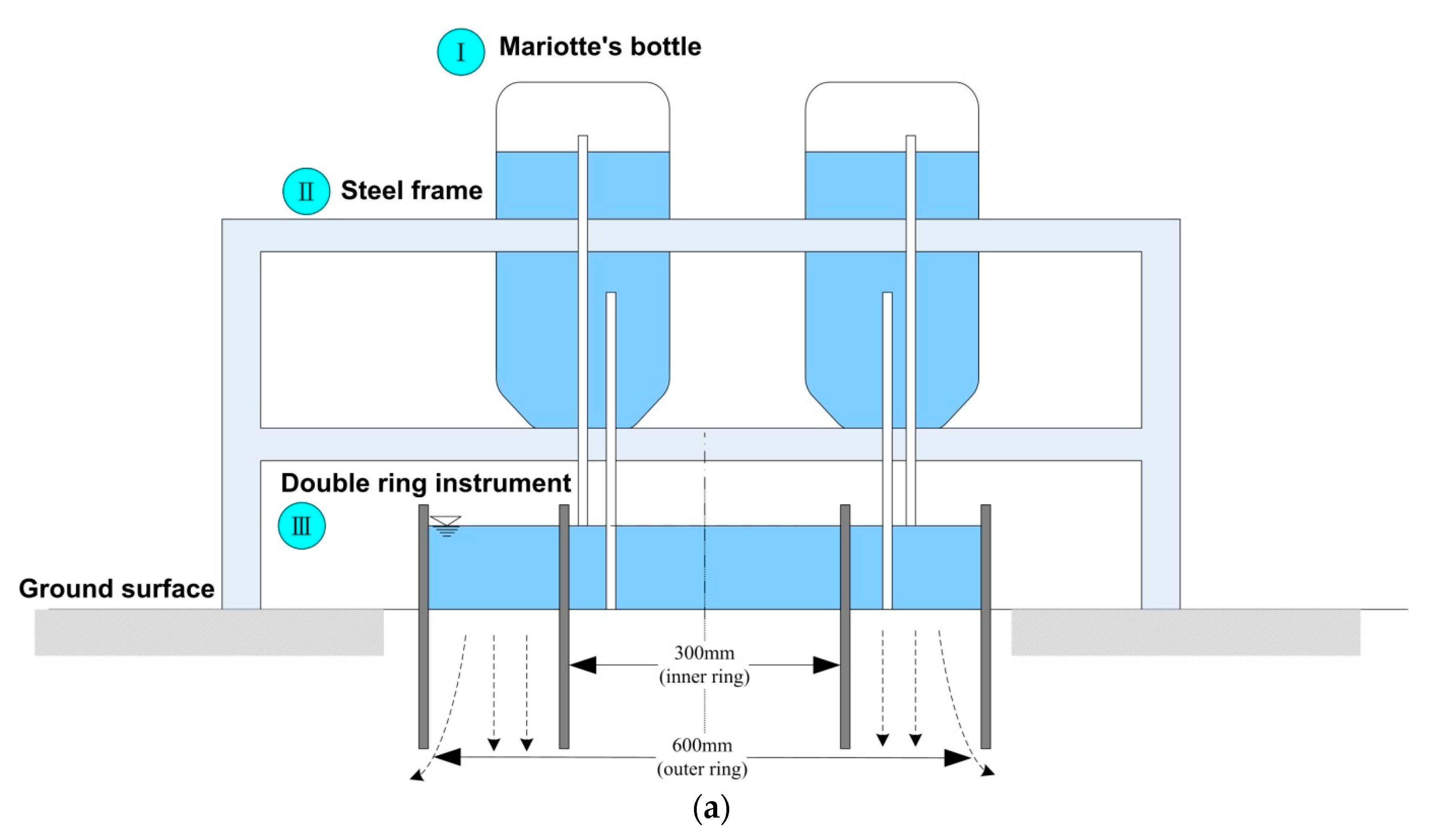 I Mariotte's bottle

II Steel frame

Double ring instrument

III

Ground surface

300mm
(inner ring)

600mm
(outer ring)

(a)