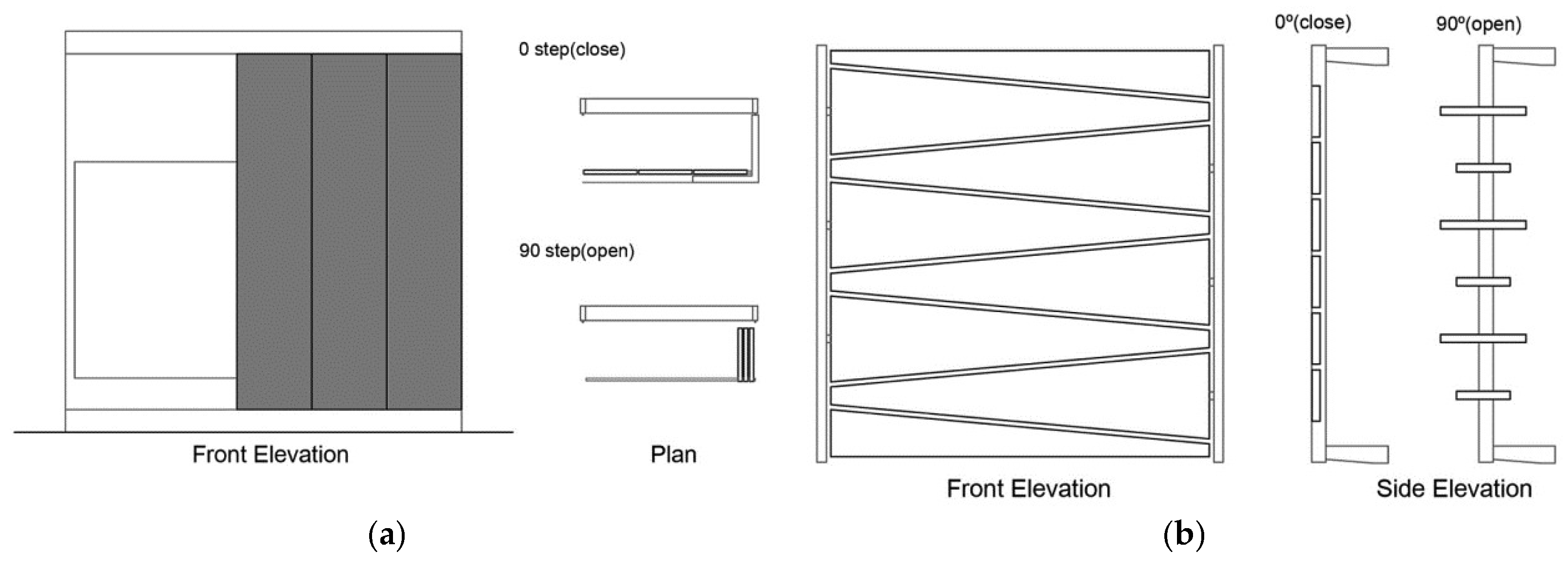 0 step(close)

90 step(open)

Front Elevation

Plan

(a)

0º(close)

90º(open)

Front Elevation

Side Elevation

(b)