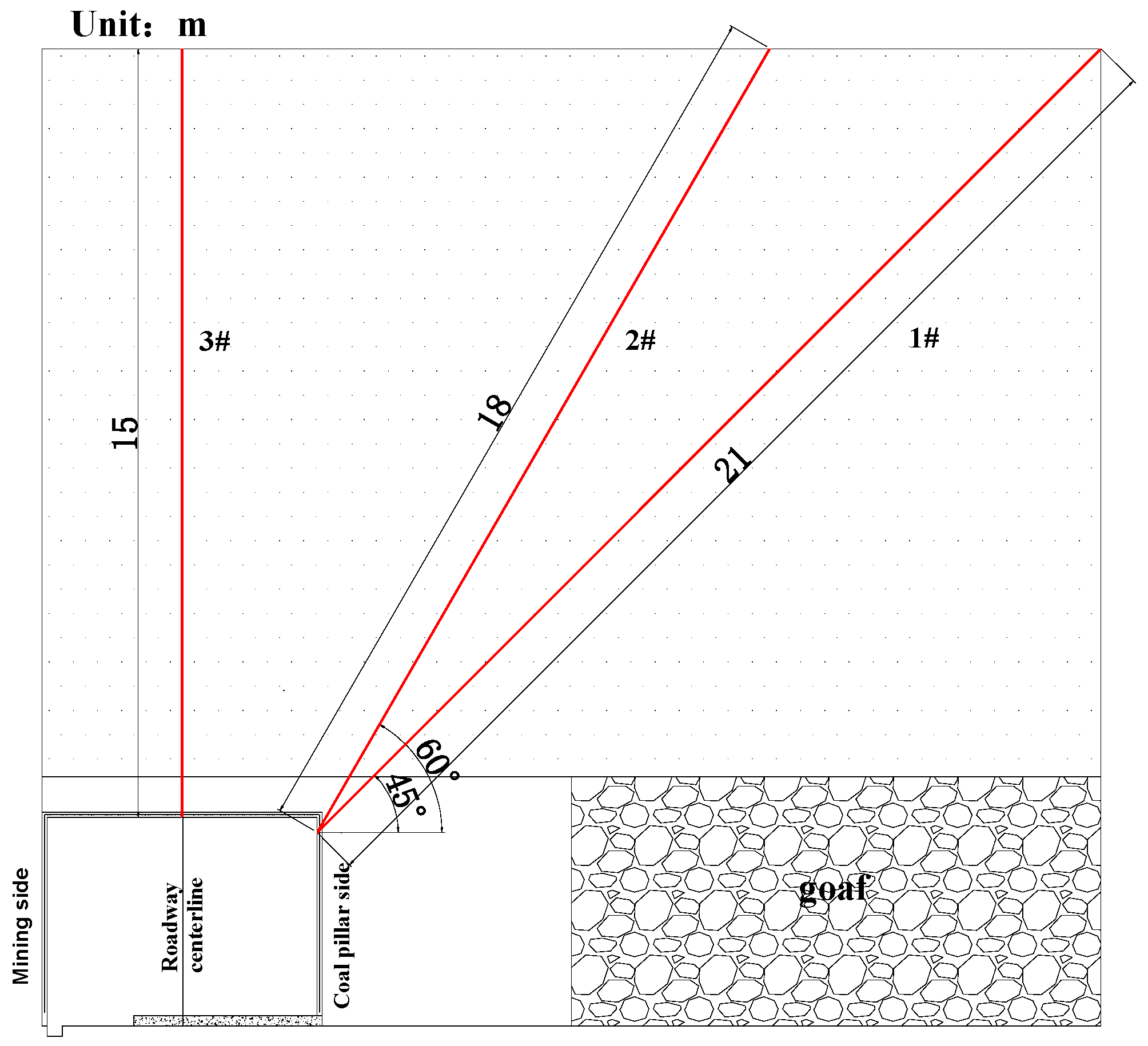 Unit: m

15

3#

18

2#

21

1#

60°

45°

Mining side

Roadway centerline

Coal pillar side

goaf