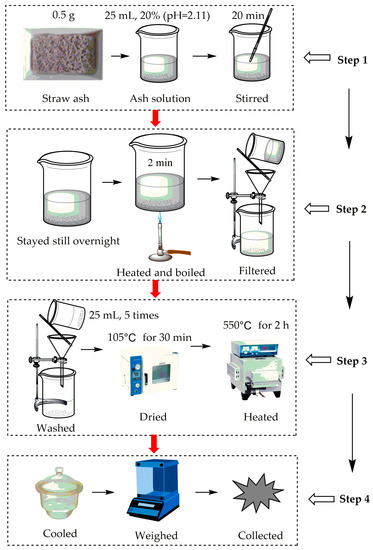 0.5 g
25 mL, 20% (pH=2.11)
20 min
Straw ash
Ash solution
Stirred
Step 1

2 min
Stayed still overnight
Heated and boiled
Filtered
Step 2

25 mL, 5 times
105°C for 30 min
550°C for 2 h
Washed
Dried
Heated
Step 3

Cooled
Weighed
Collected
Step 4