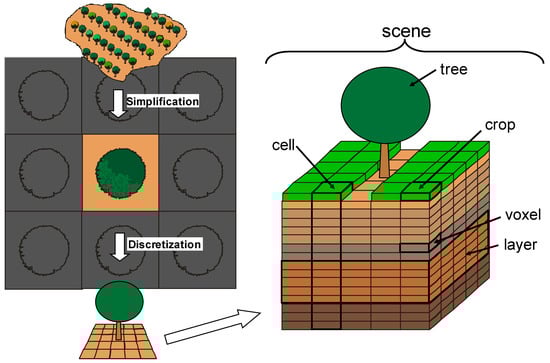 Simplification

Discretization

scene

tree

crop

cell

voxel

layer