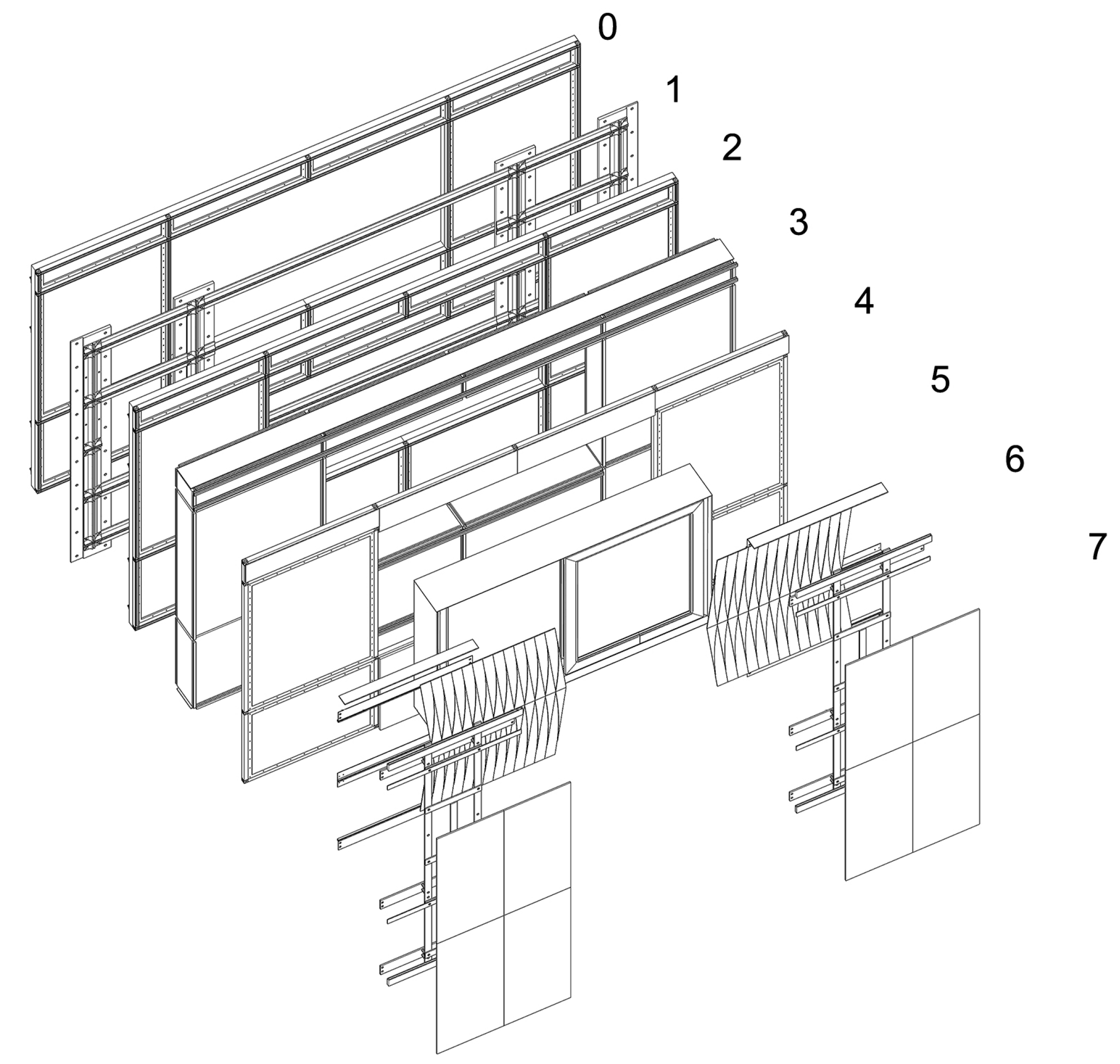 0
1
2
3
4
5
6
7