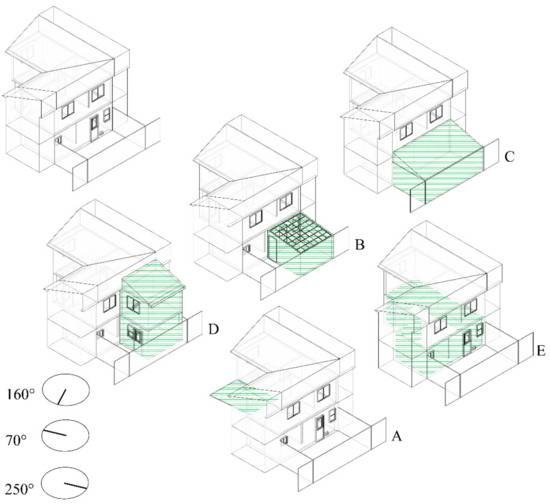 C

B

D

E

A

160°

70°

250°