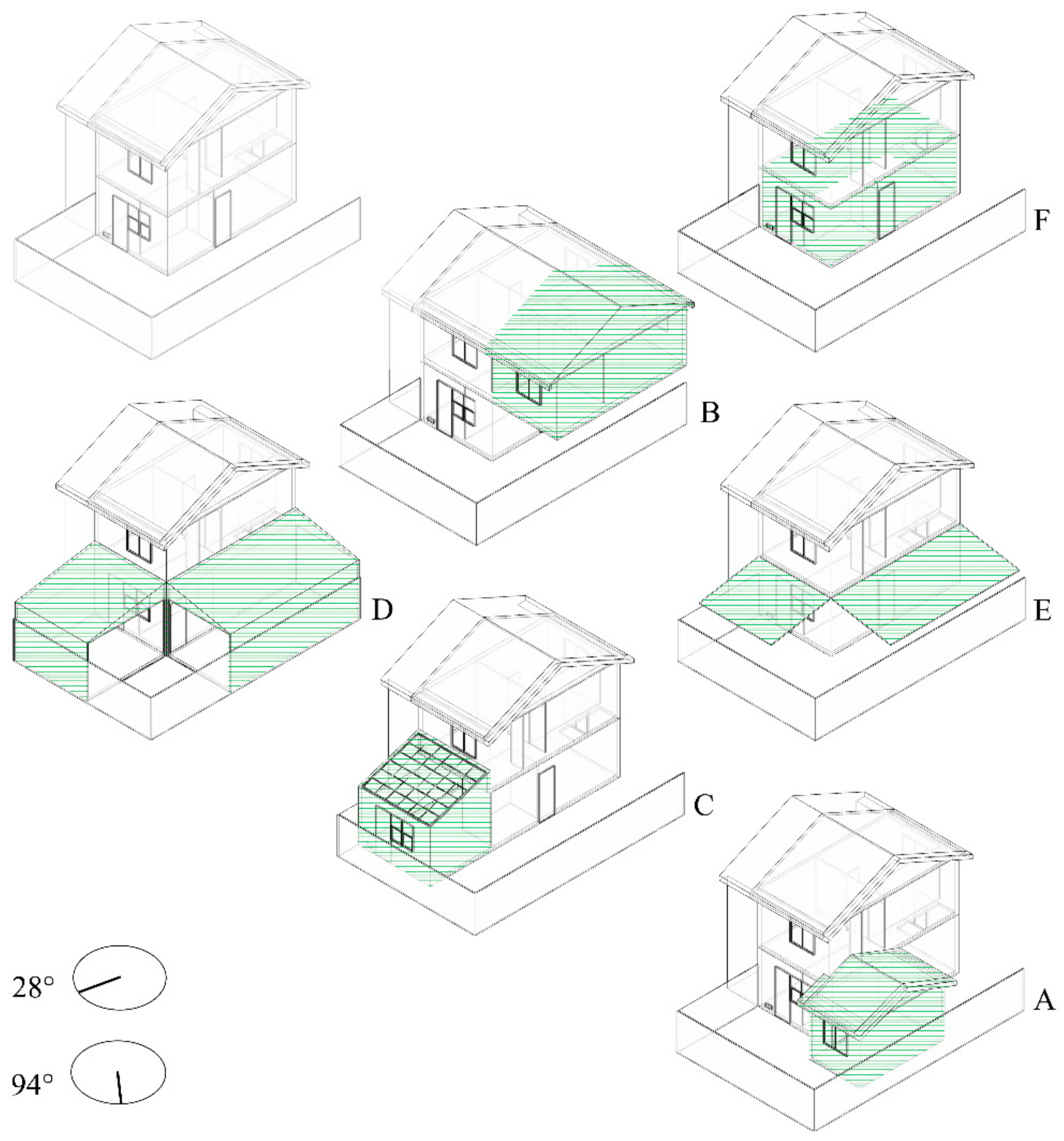 F

B

D

E

C

A

28°

94°