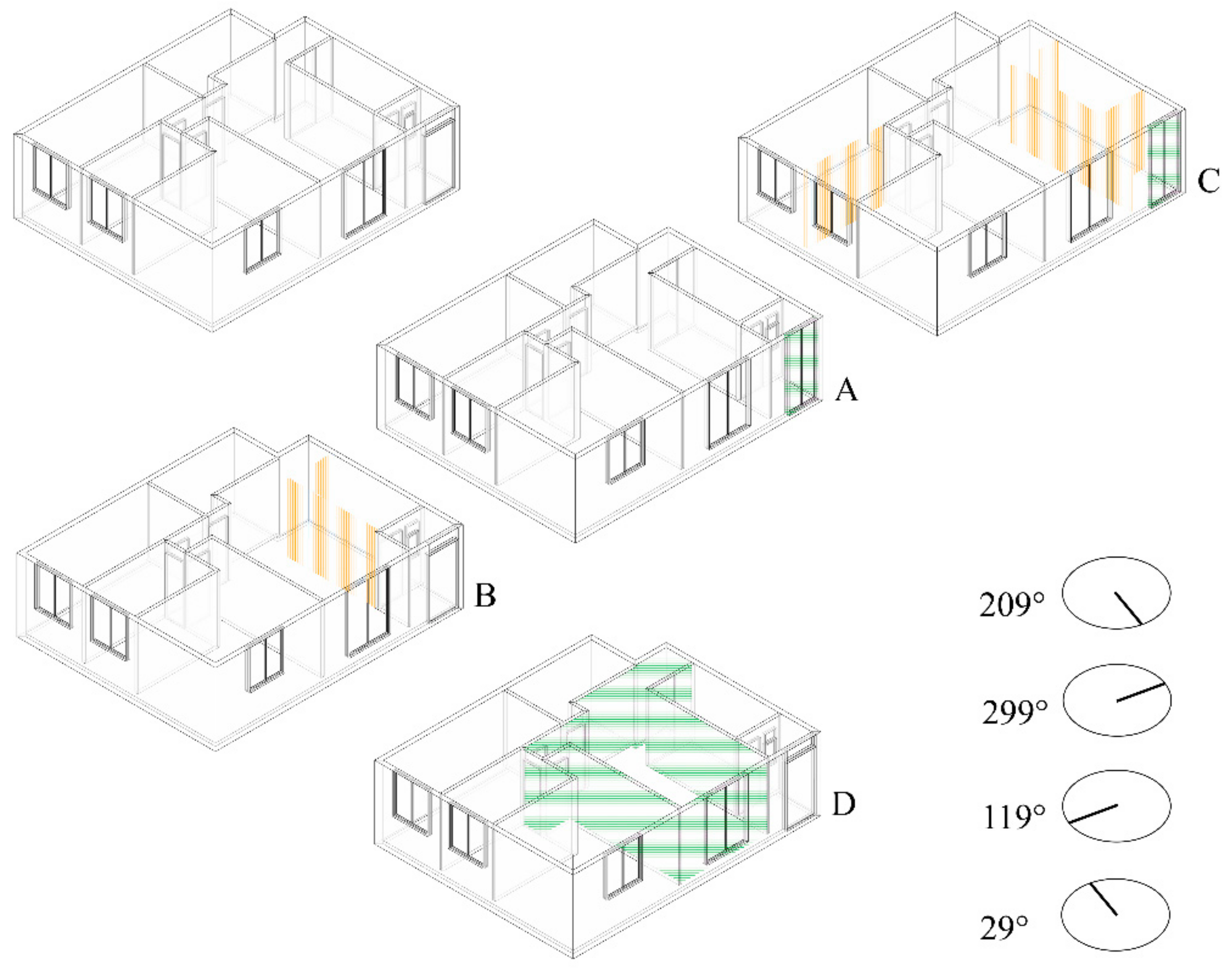 C

A

B

D

209°

299°

119°

29°