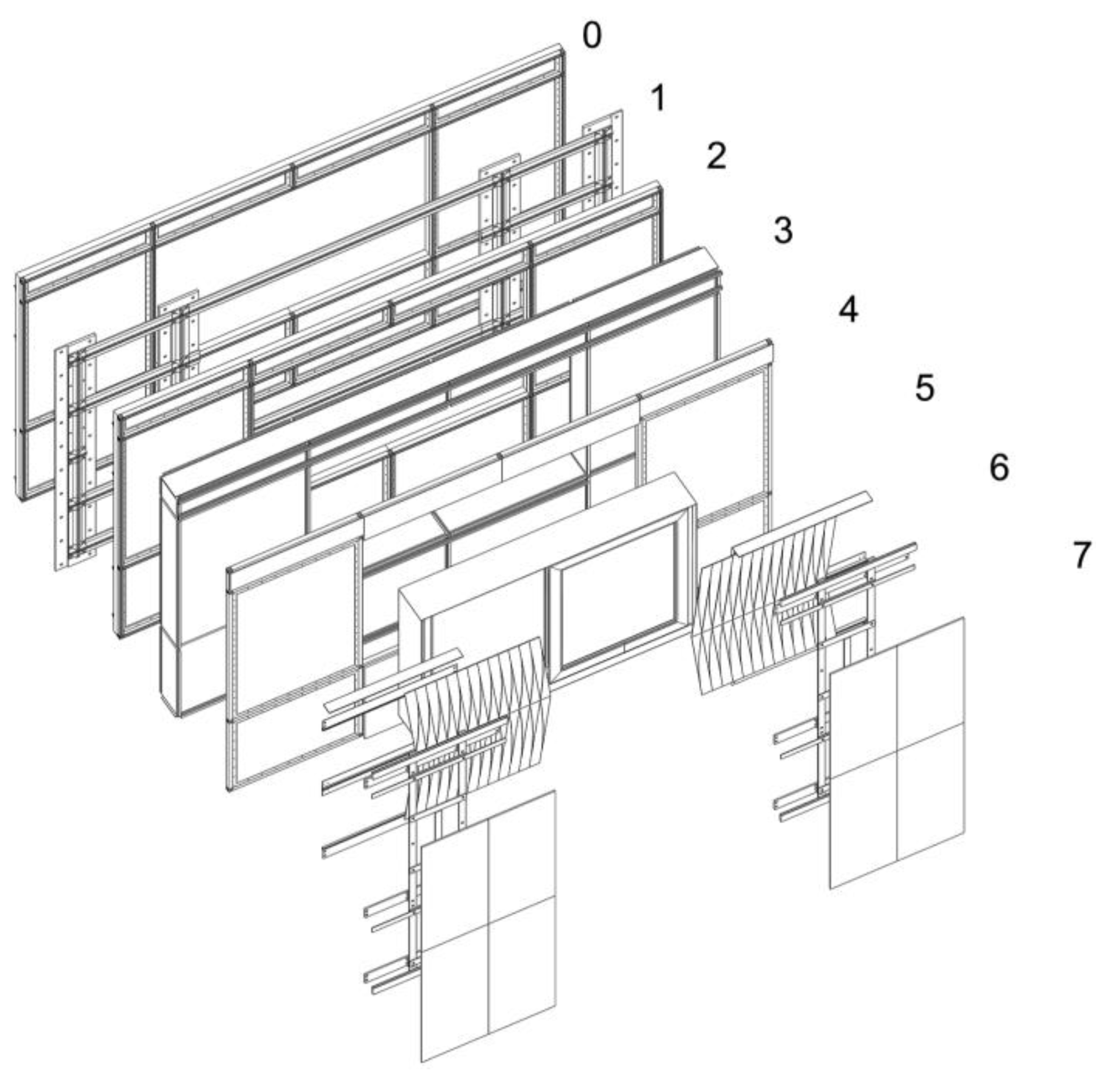 0
1
2
3
4
5
6
7