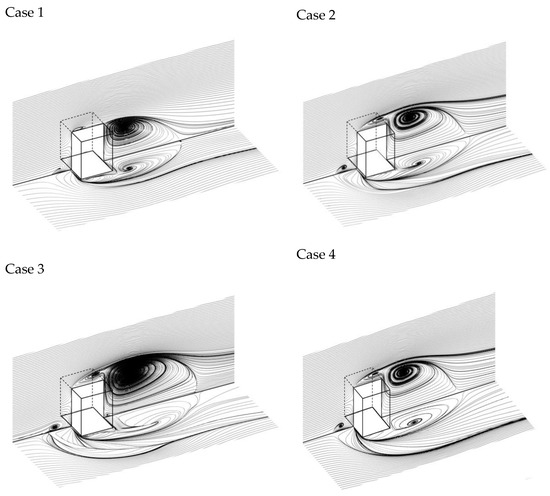 Case 1

Case 2

Case 3

Case 4