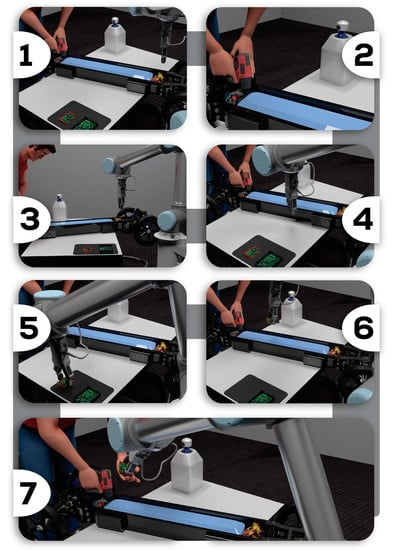 1

2

3

4

5

6

7