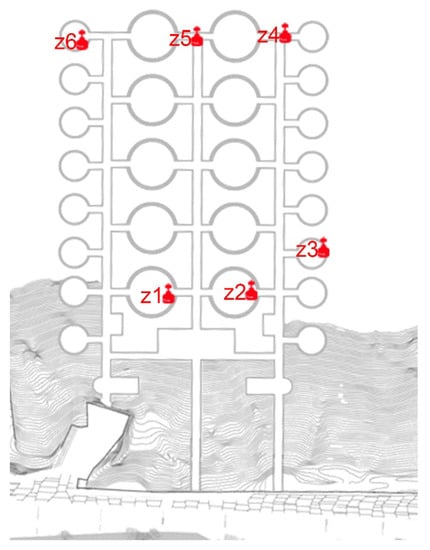 z6
z5
z4
z3
z1
z2