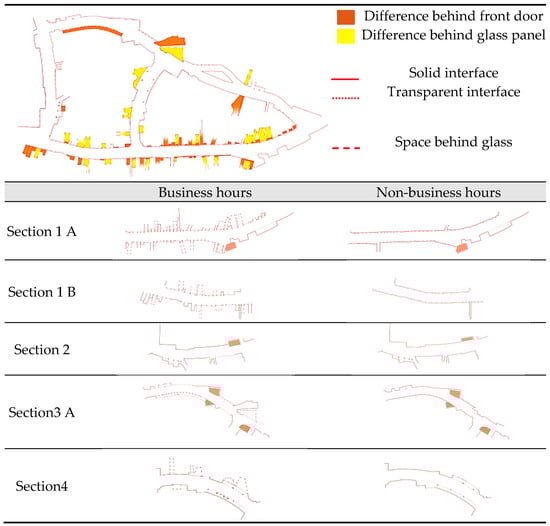 Difference behind front door
Difference behind glass panel

Solid interface
Transparent interface

Space behind glass

| | Business hours | Non-business hours |
|---|---|---|
| Section 1 A | | |
| Section 1 B | | |
| Section 2 | | |
| Section3 A | | |
| Section4 | | |